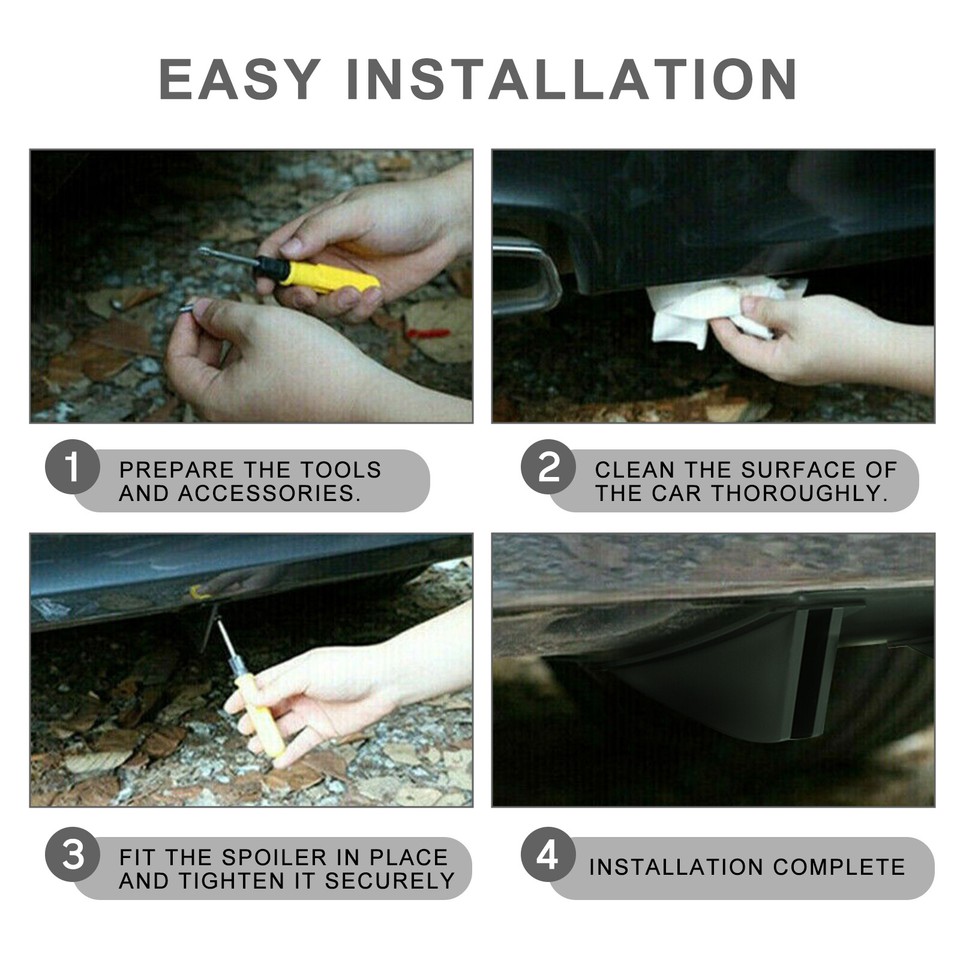 EASY INSTALLATION

1 PREPARE THE TOOLS AND ACCESSORIES.

2 CLEAN THE SURFACE OF THE CAR THOROUGHLY.

3 FIT THE SPOILER IN PLACE AND TIGHTEN IT SECURELY

4 INSTALLATION COMPLETE