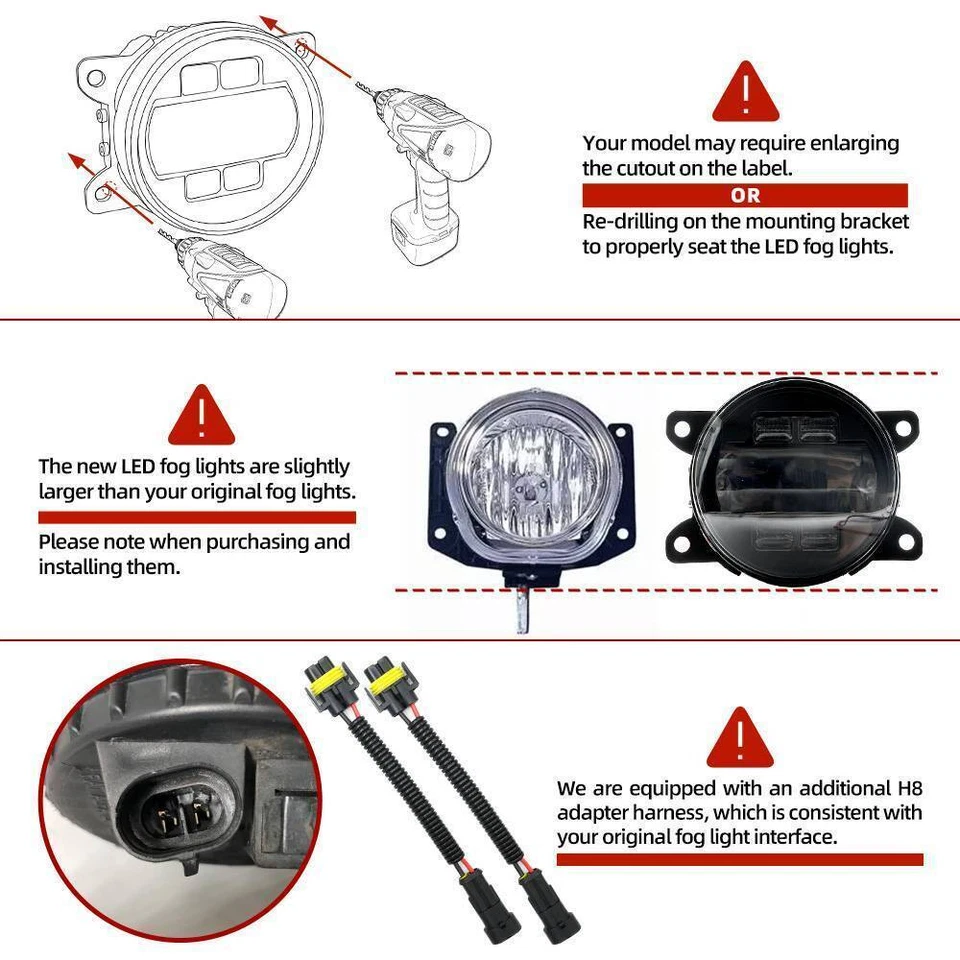 !

Your model may require enlarging the cutout on the label.

OR

Re-drilling on the mounting bracket to properly seat the LED fog lights.

!

The new LED fog lights are slightly larger than your original fog lights.

Please note when purchasing and installing them.

!

We are equipped with an additional H8 adapter harness, which is consistent with your original fog light interface.