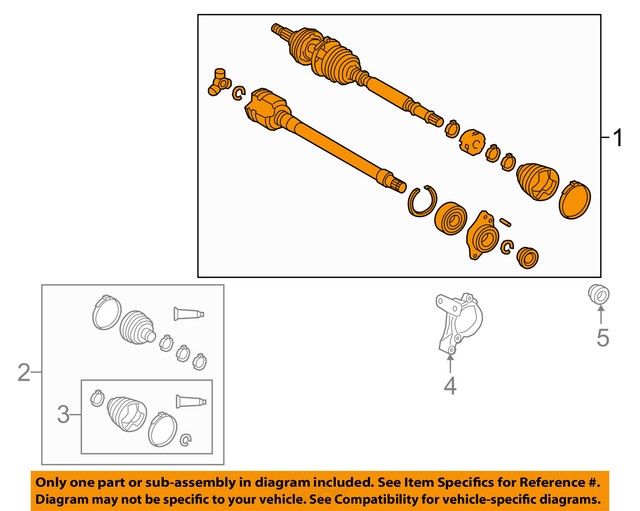 1

2

3

4

5

Only one part or sub-assembly in diagram included. See Item Specifics for Reference #. Diagram may not be specific to your vehicle. See Compatibility for vehicle-specific diagrams.