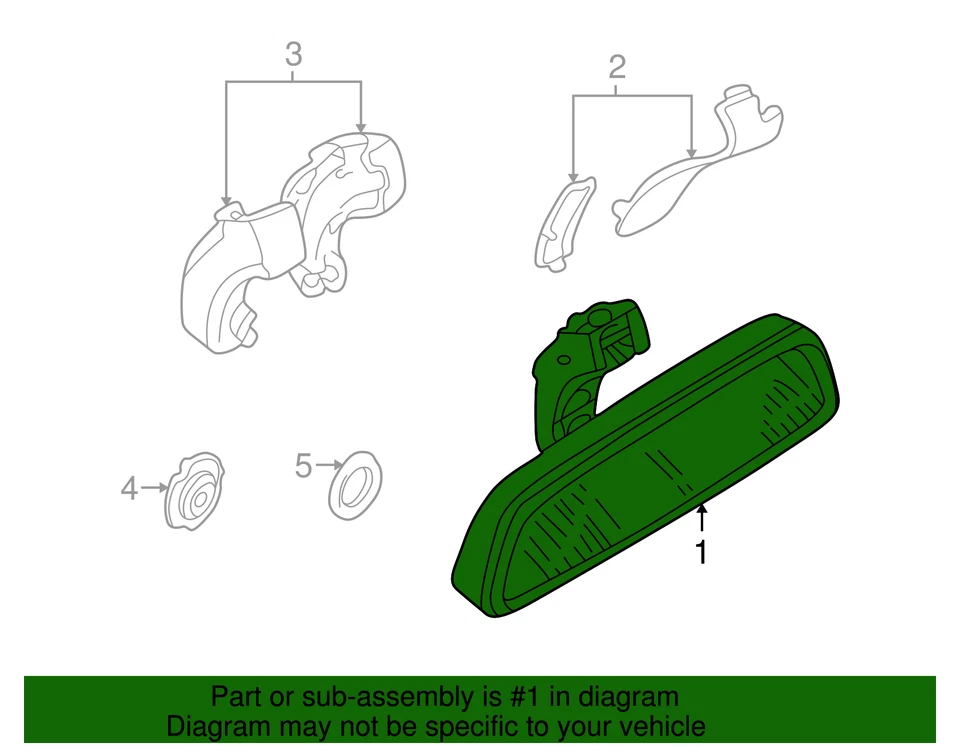 3

2

4

5

1

Part or sub-assembly is #1 in diagram
Diagram may not be specific to your vehicle