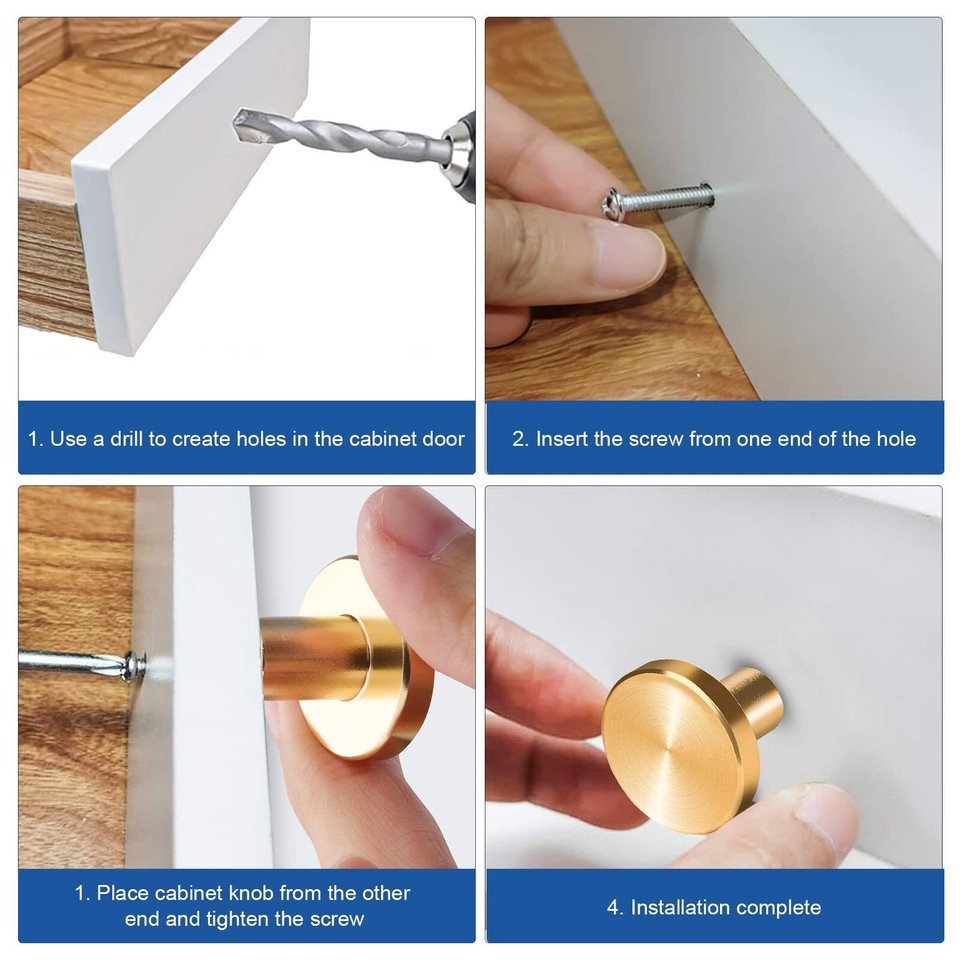 1. Use a drill to create holes in the cabinet door

2. Insert the screw from one end of the hole

1. Place cabinet knob from the other end and tighten the screw

4. Installation complete