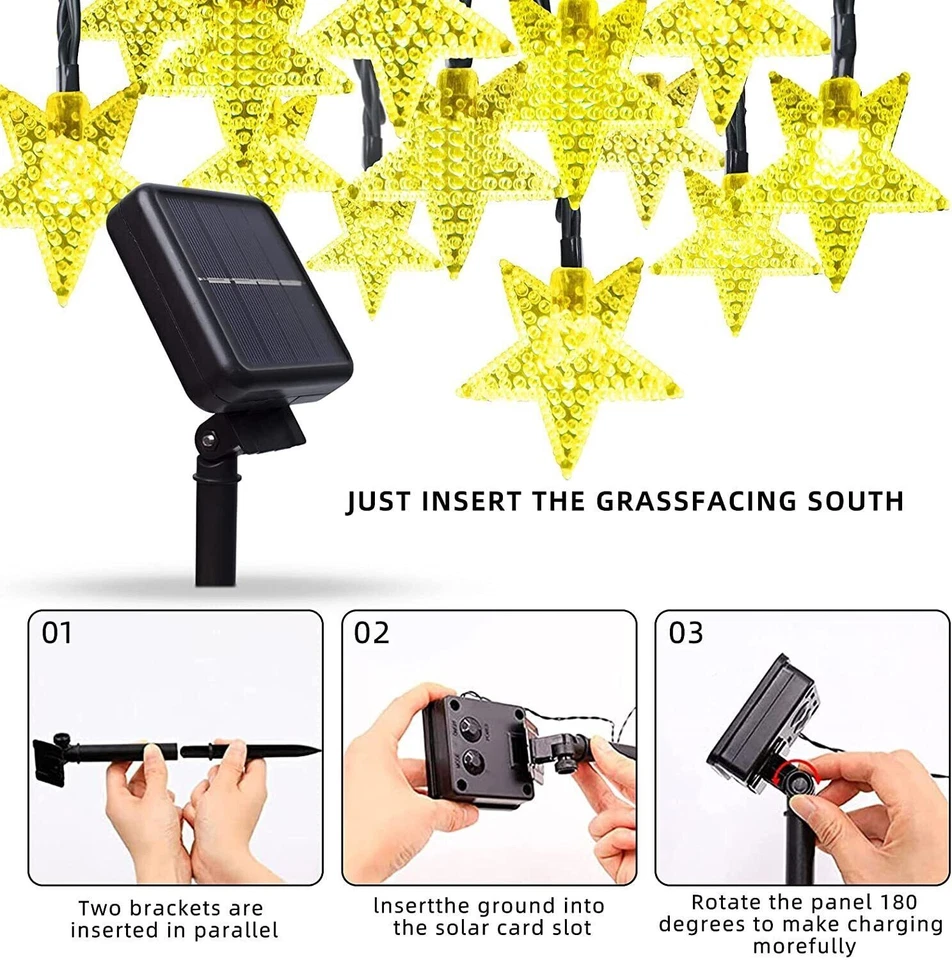 JUST INSERT THE GRASSFACING SOUTH

01

Two brackets are inserted in parallel

02

lnsertthe ground into the solar card slot

03

Rotate the panel 180 degrees to make charging morefully