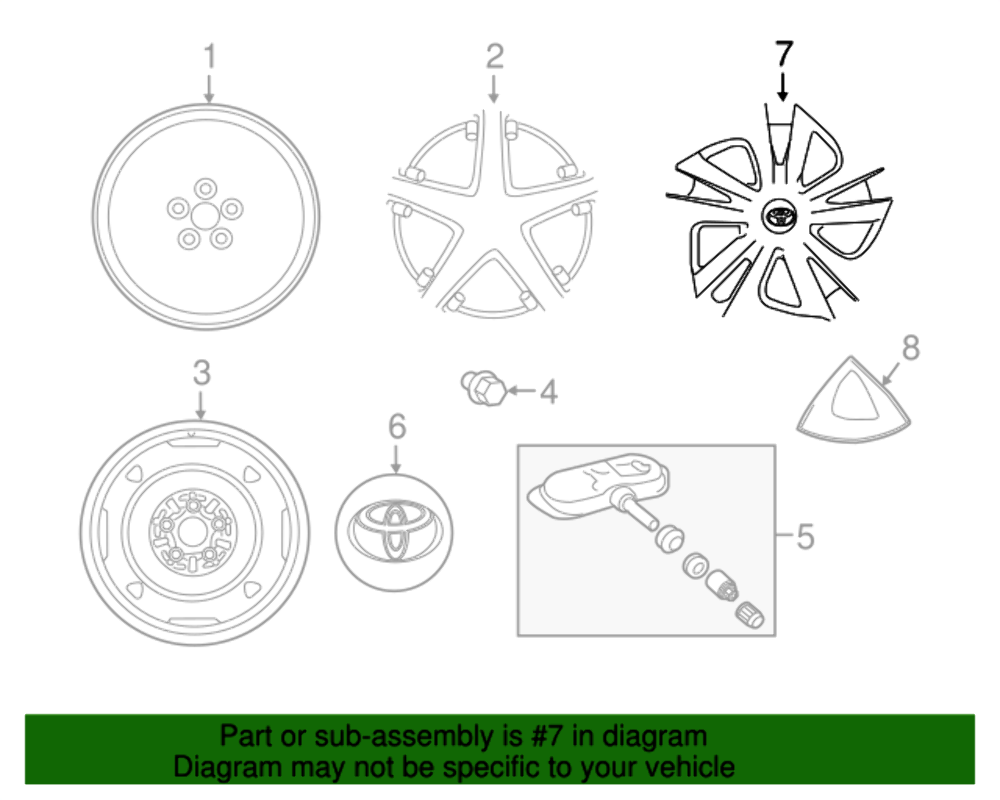 1
2
7
8
3
4
6
5

Part or sub-assembly is #7 in diagram
Diagram may not be specific to your vehicle