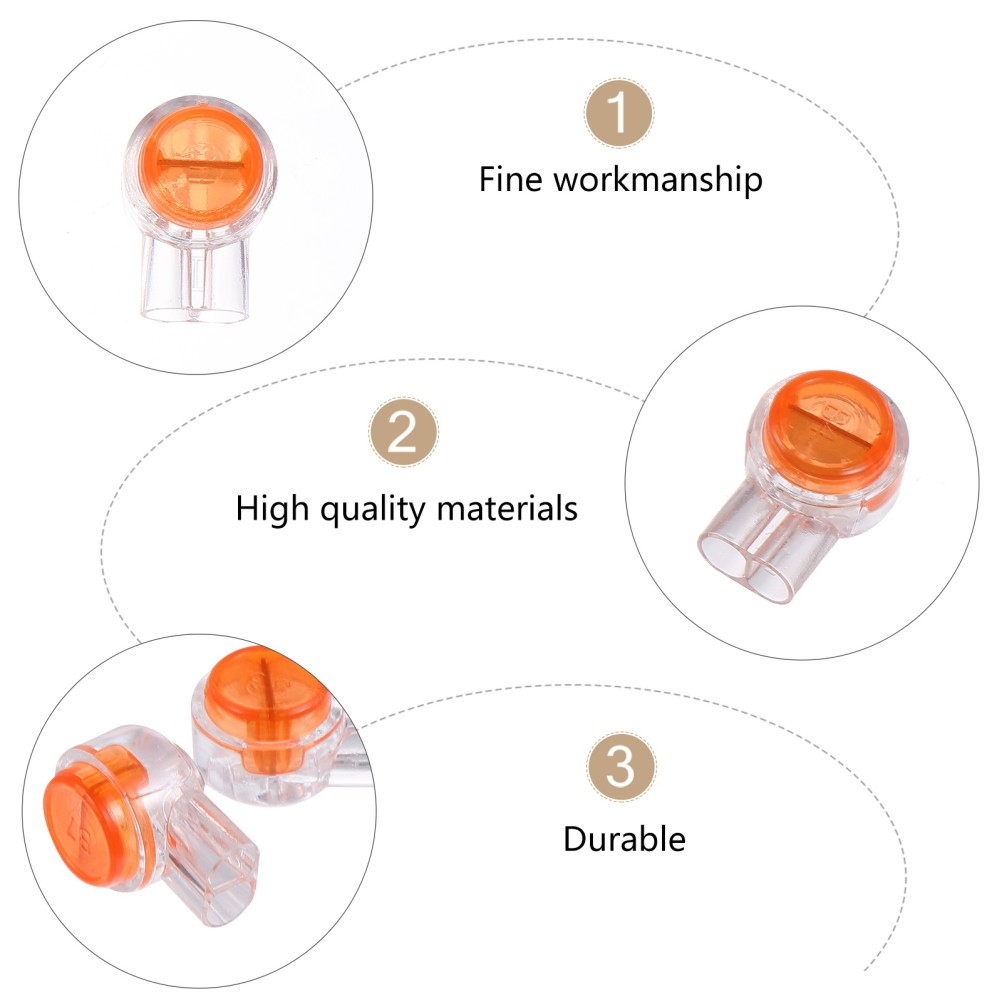 1
Fine workmanship

2
High quality materials

3
Durable