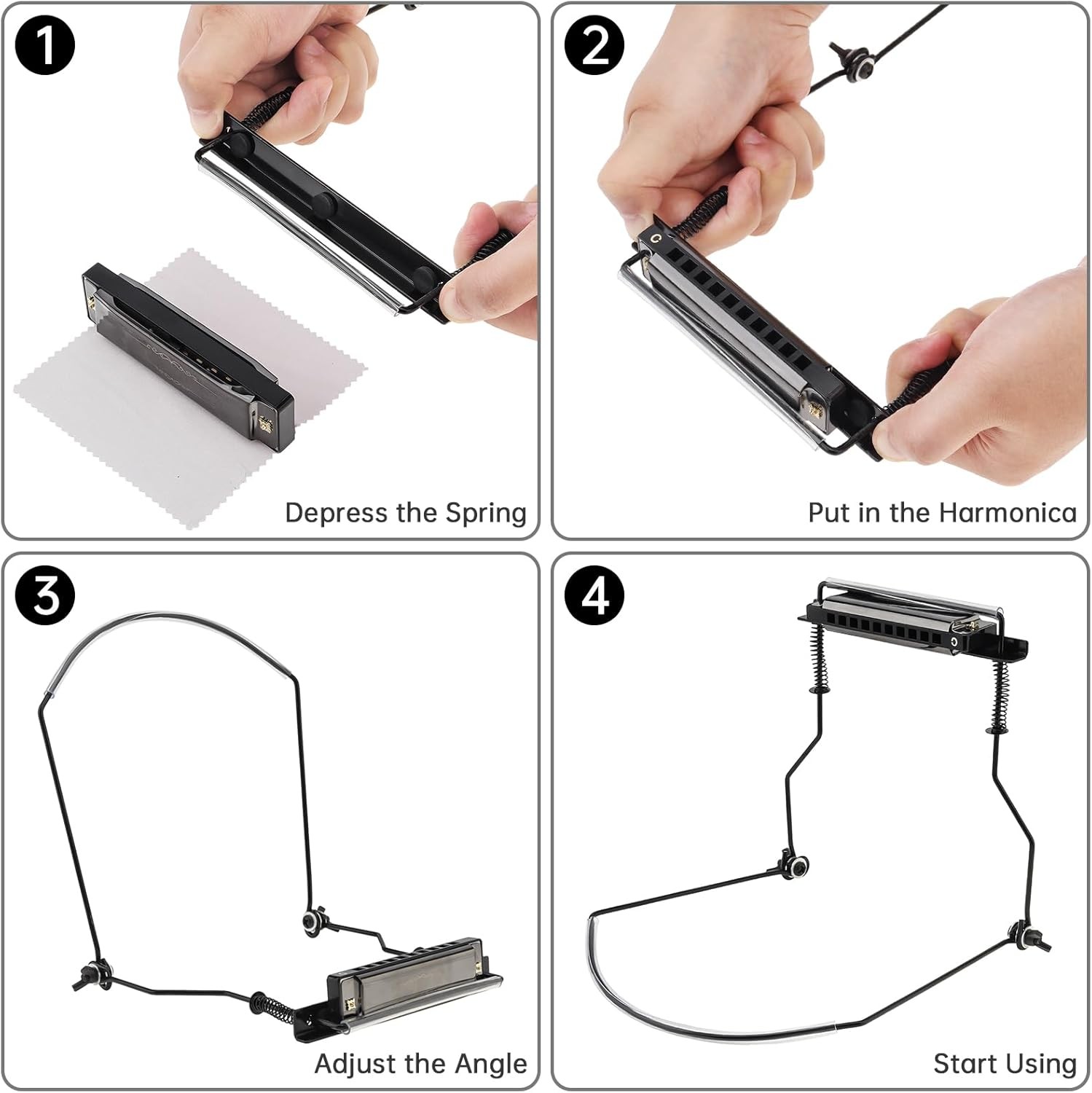 1

Depress the Spring

2

C

Put in the Harmonica

3

Adjust the Angle

4

Start Using