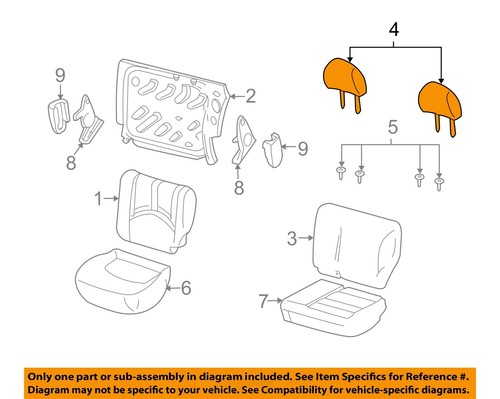 4

9

2

5

9

8

8

1

3

6

7

Only one part or sub-assembly in diagram included. See Item Specifics for Reference #.
Diagram may not be specific to your vehicle. See Compatibility for vehicle-specific diagrams.