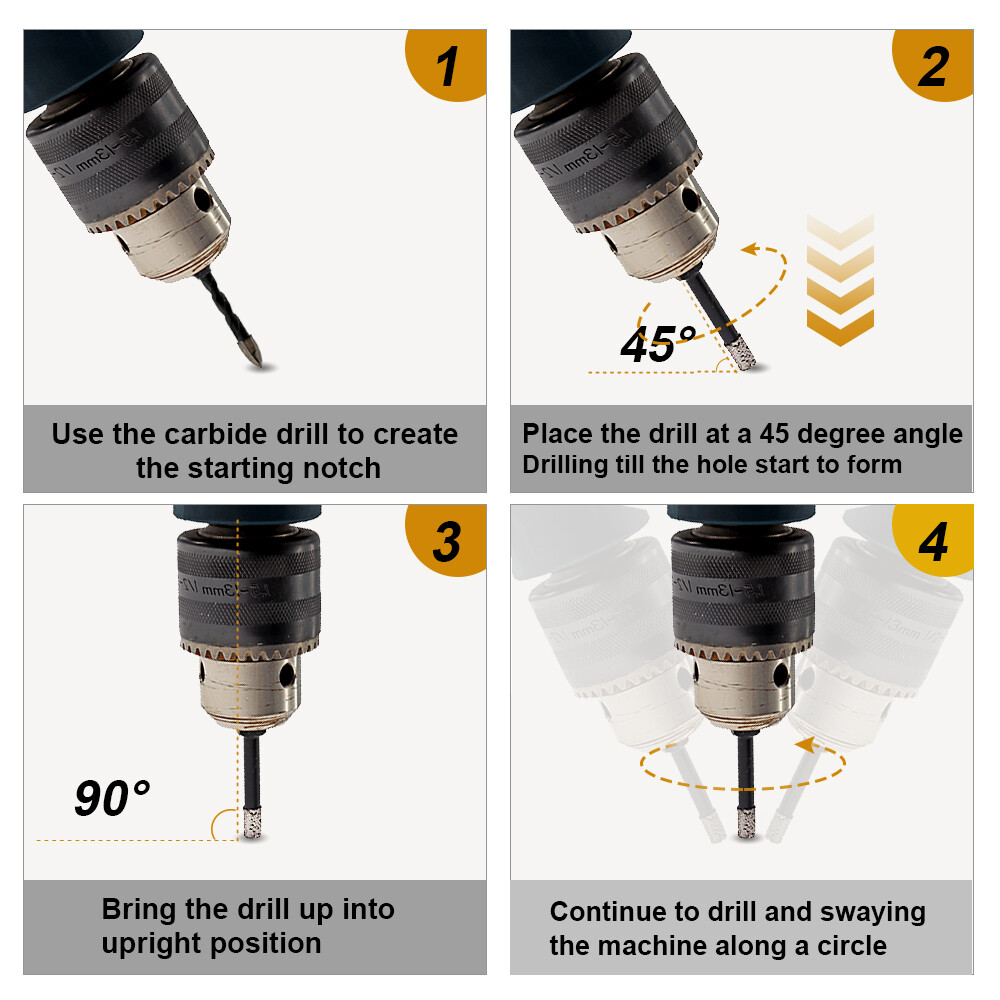 1

Use the carbide drill to create the starting notch

2

45°

Place the drill at a 45 degree angle
Drilling till the hole start to form

3

90°

Bring the drill up into upright position

4

Continue to drill and swaying the machine along a circle