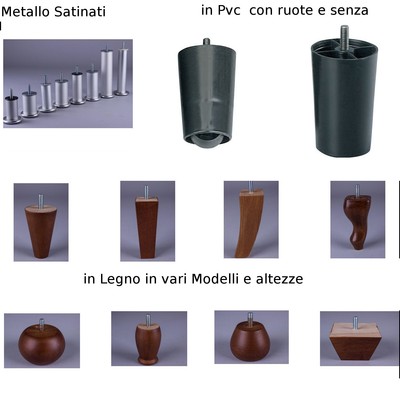 Metallo Satinati

in Pvc con ruote e senza

in Legno in vari Modelli e altezze