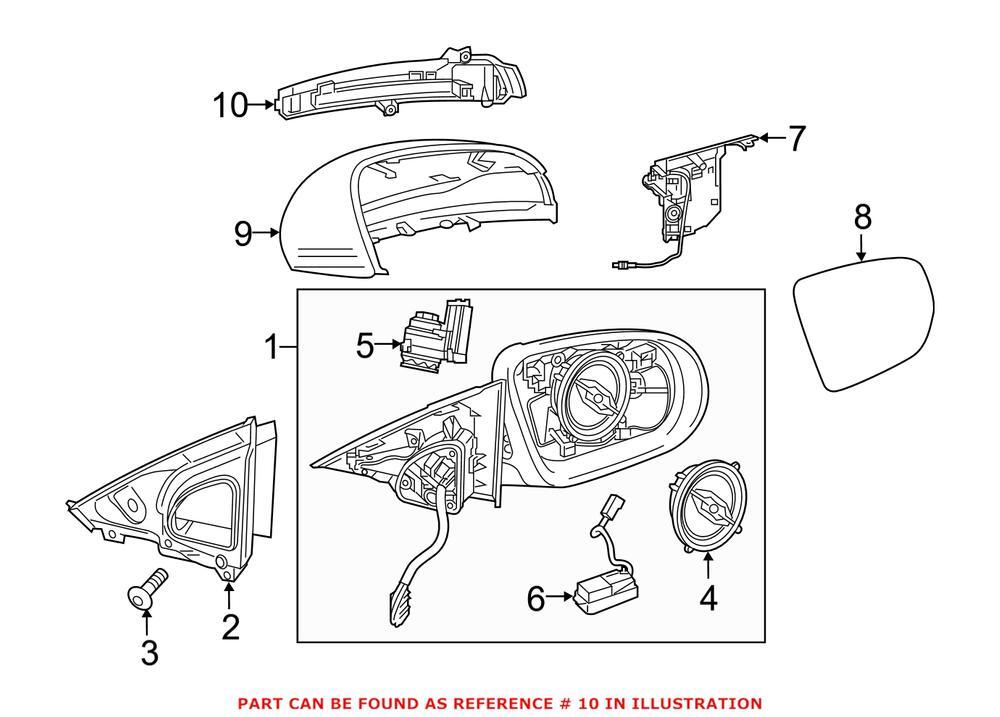 10
7
9
8
1
5
6
4
3
2
PART CAN BE FOUND AS REFERENCE # 10 IN ILLUSTRATION