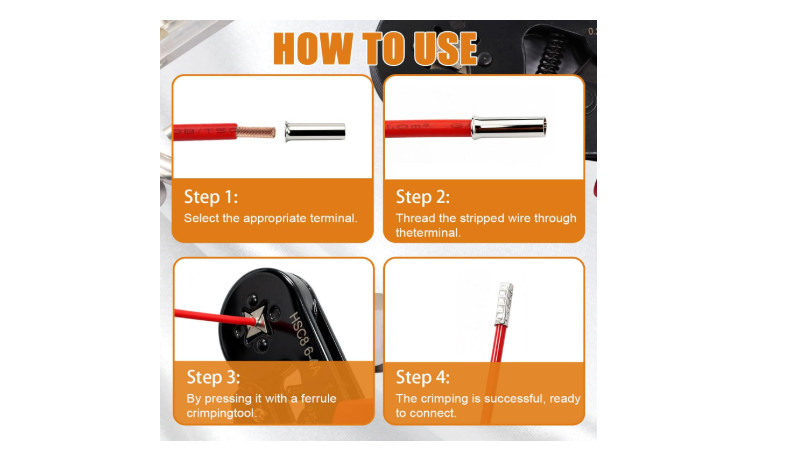 HOW TO USE

Step 1:
Select the appropriate terminal.

Step 2:
Thread the stripped wire through theterminal.

HSC8 6-4A

Step 3:
By pressing it with a ferrule crimpingtool.

Step 4:
The crimping is successful, ready to connect.