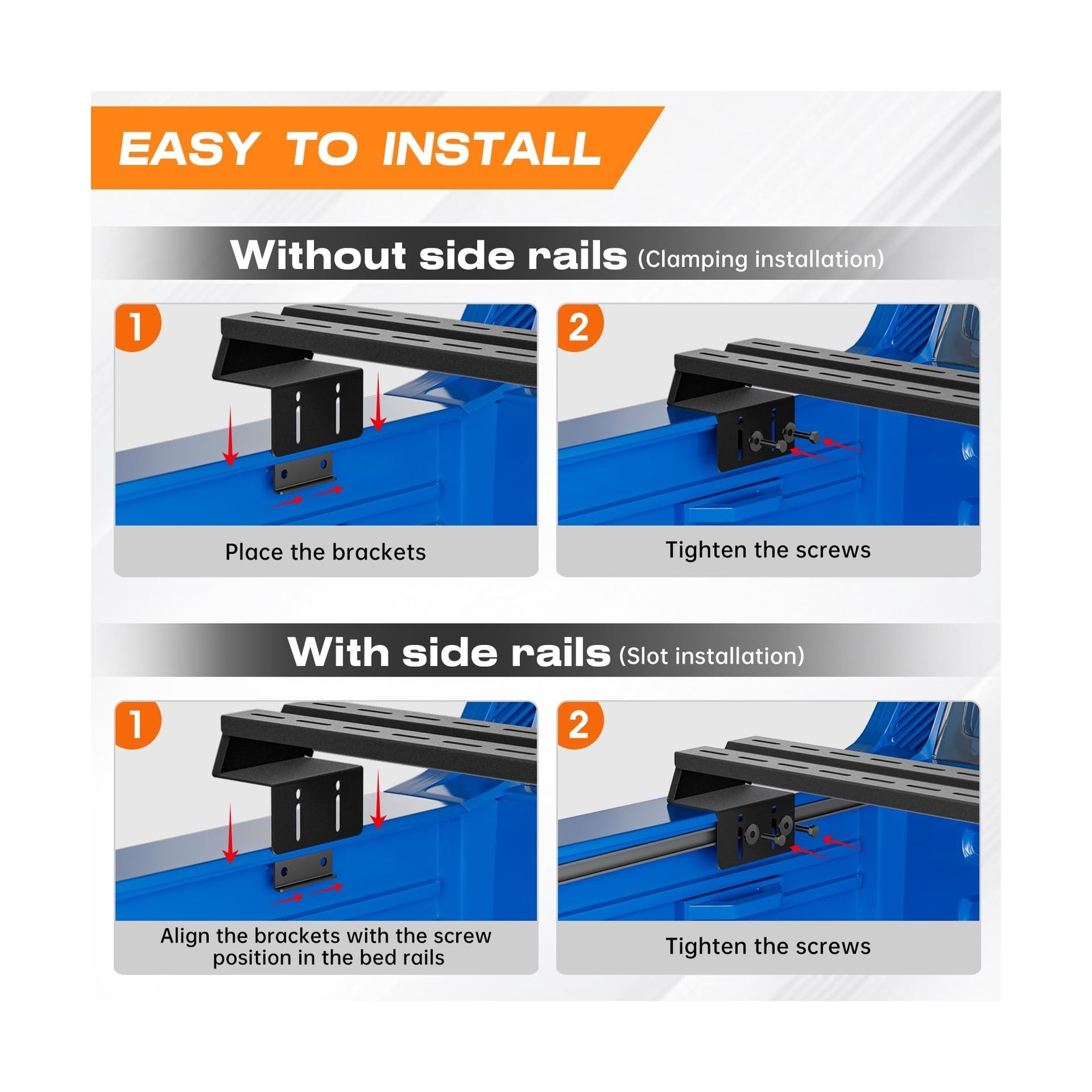 EASY TO INSTALL

Without side rails (Clamping installation)

1

Place the brackets

2

Tighten the screws

With side rails (Slot installation)

1

Align the brackets with the screw position in the bed rails

2

Tighten the screws