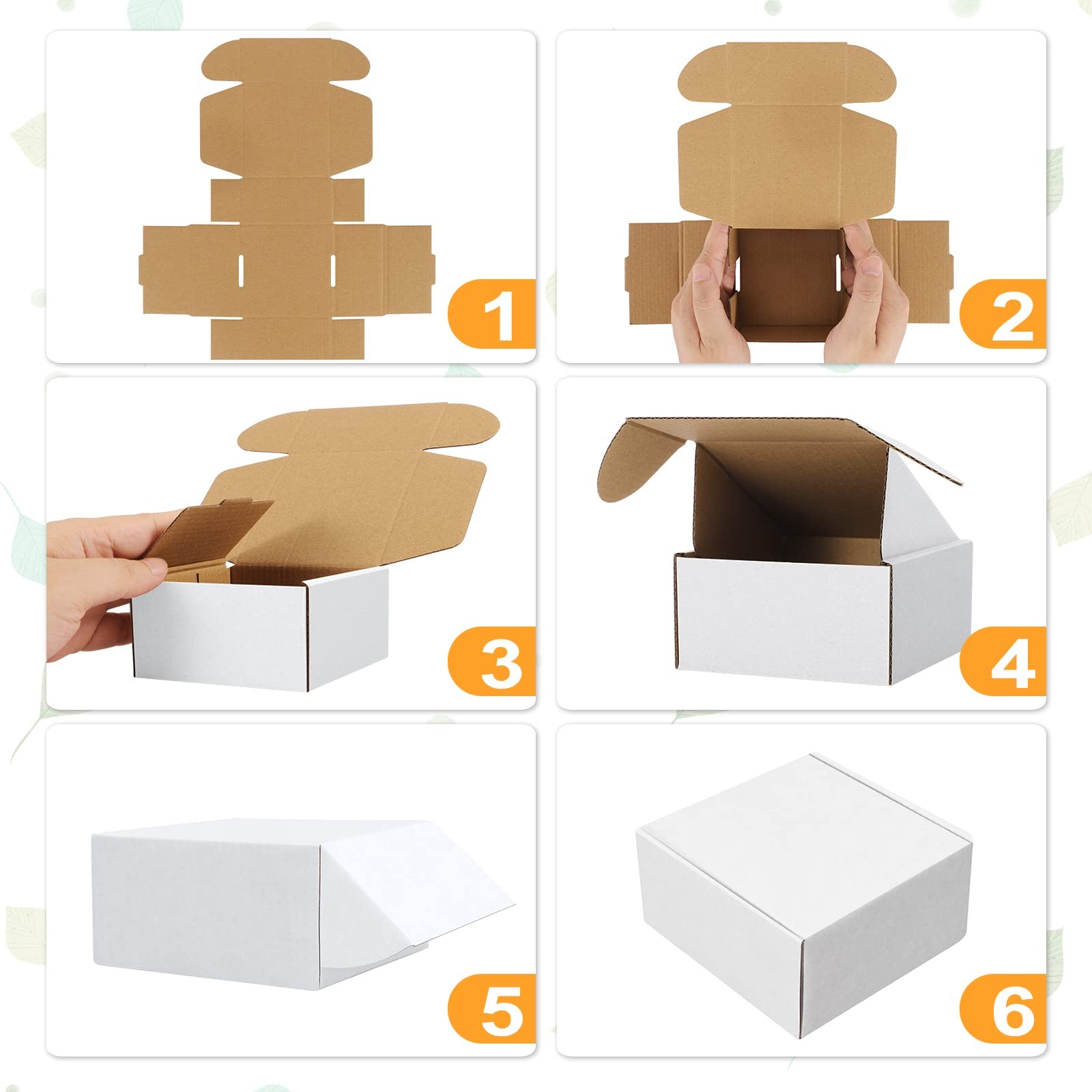 1

2

3

4

5

6