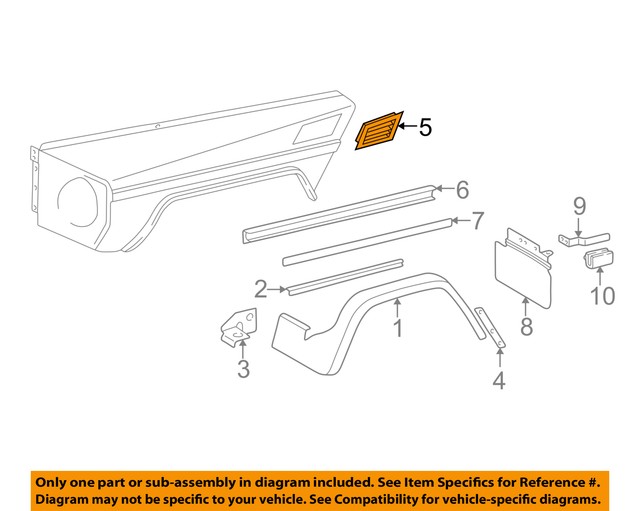 5
6
7
9
2
10
1
8
3
4

Only one part or sub-assembly in diagram included. See Item Specifics for Reference #. Diagram may not be specific to your vehicle. See Compatibility for vehicle-specific diagrams.