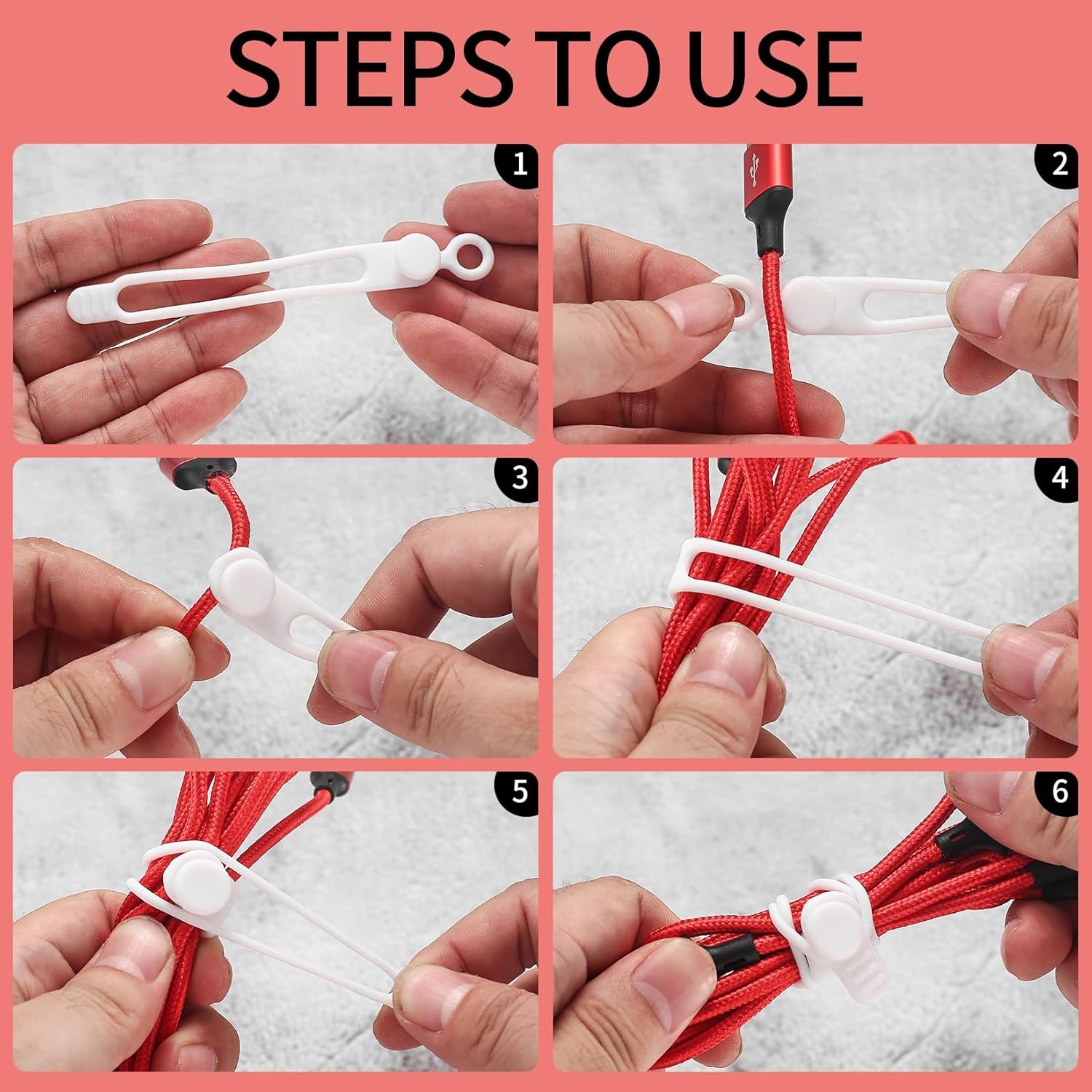 STEPS TO USE

1

2

3

4

5

6