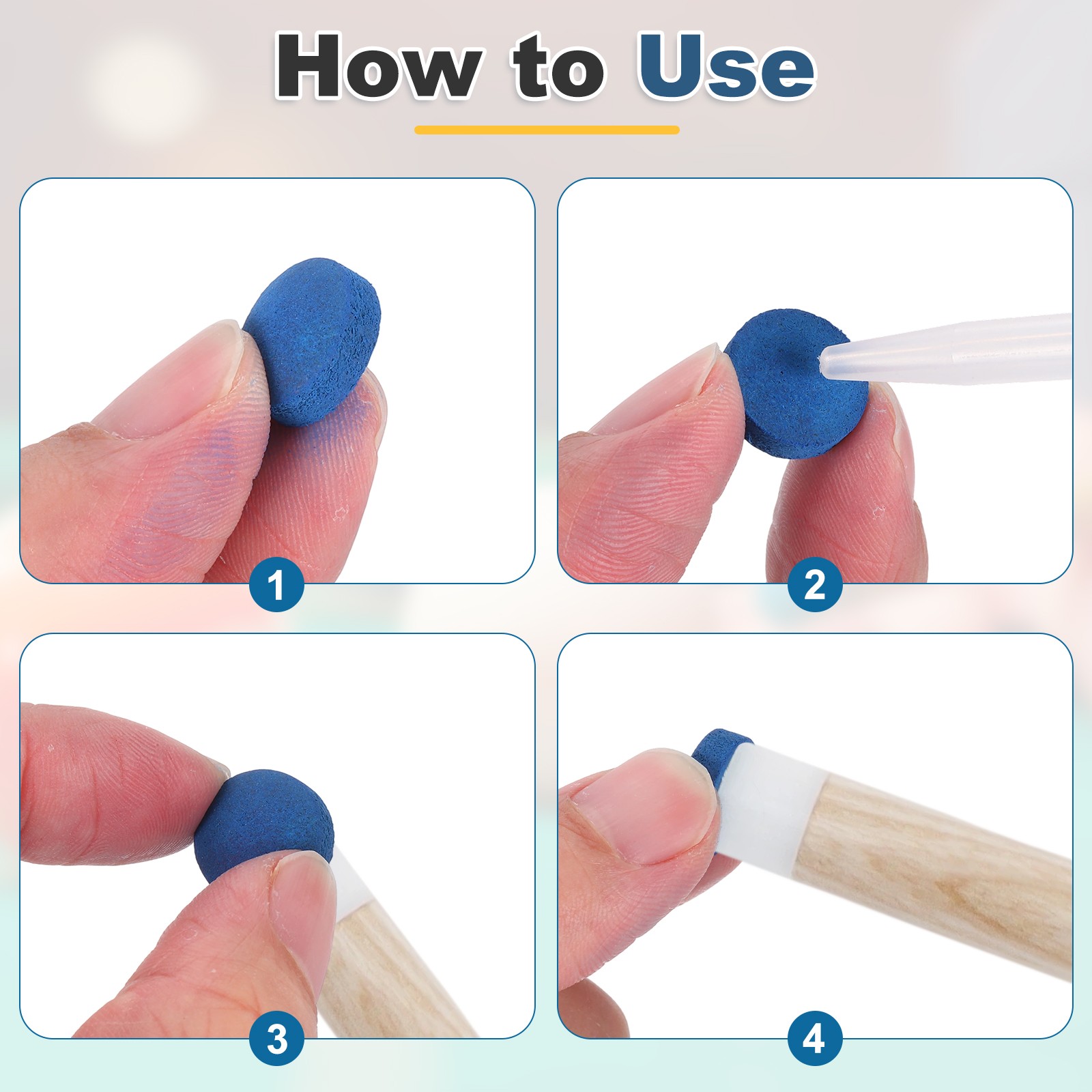 How to Use

1

2

3

4