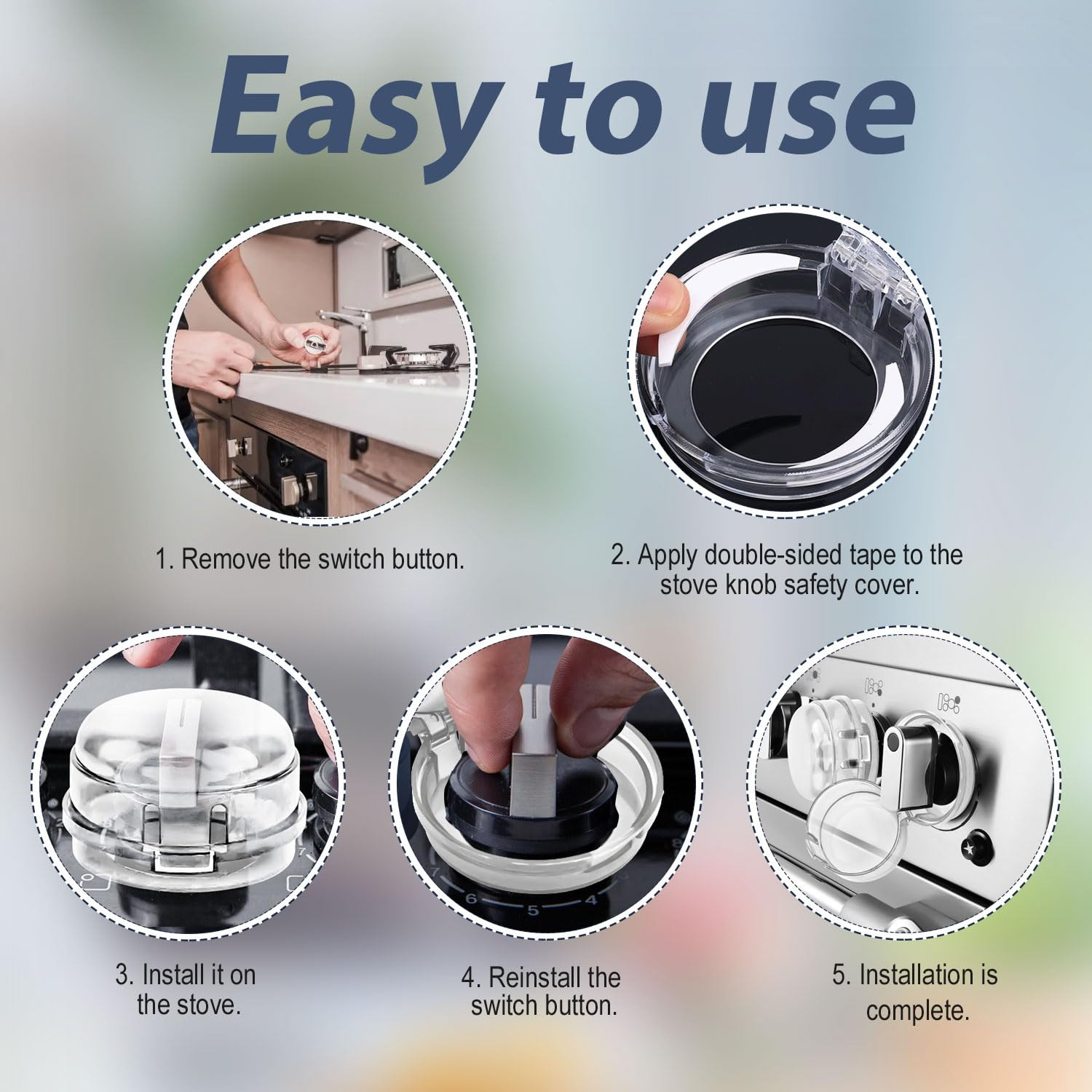 Easy to use

1. Remove the switch button.

2. Apply double-sided tape to the stove knob safety cover.

3. Install it on the stove.

4. Reinstall the switch button.

5. Installation is complete.