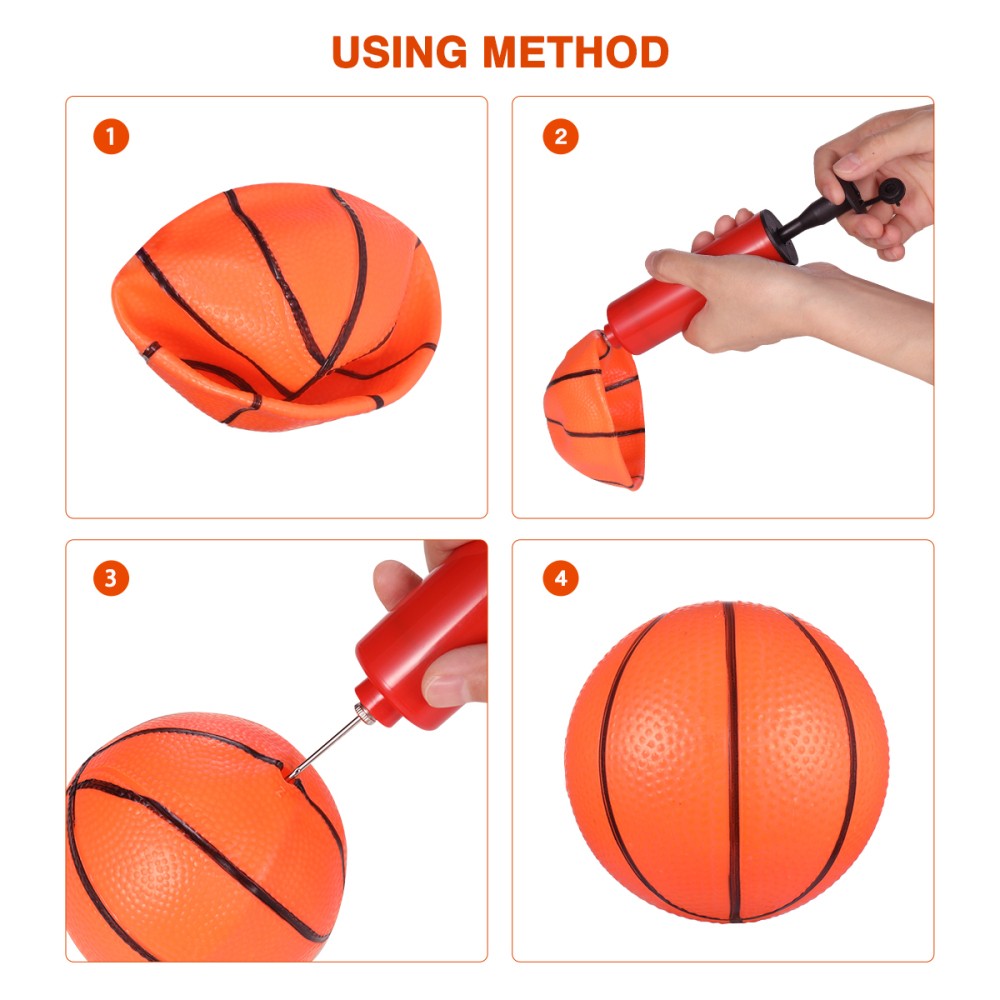 USING METHOD

1

2

3

4