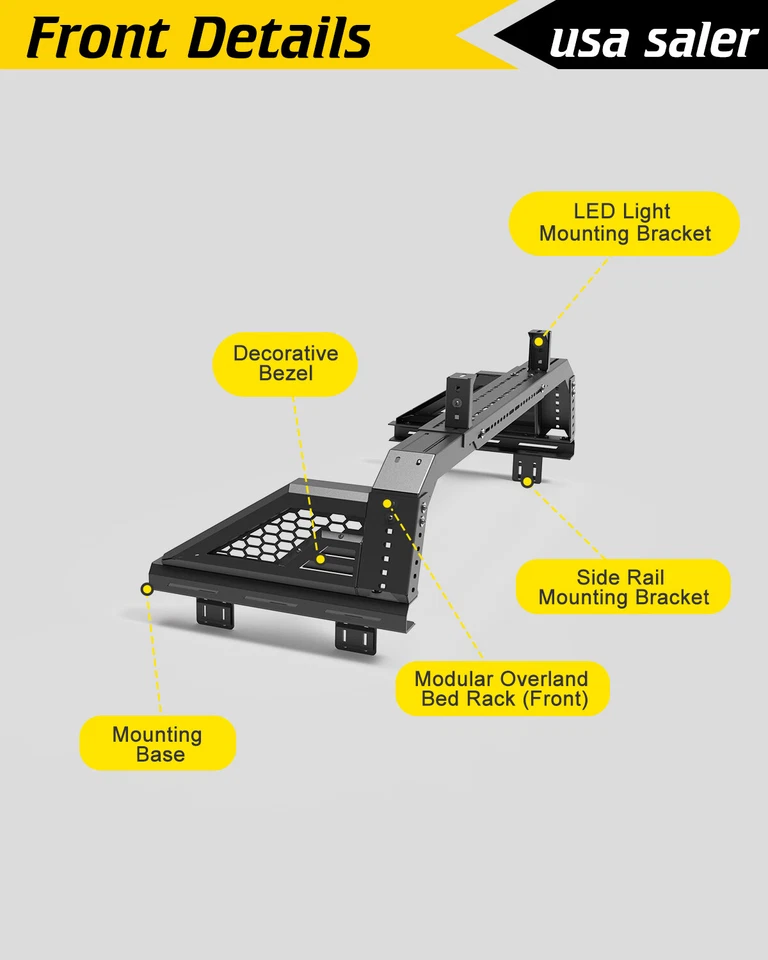 Front Details

usa saler

LED Light Mounting Bracket

Decorative Bezel

Side Rail Mounting Bracket

Modular Overland Bed Rack (Front)

Mounting Base