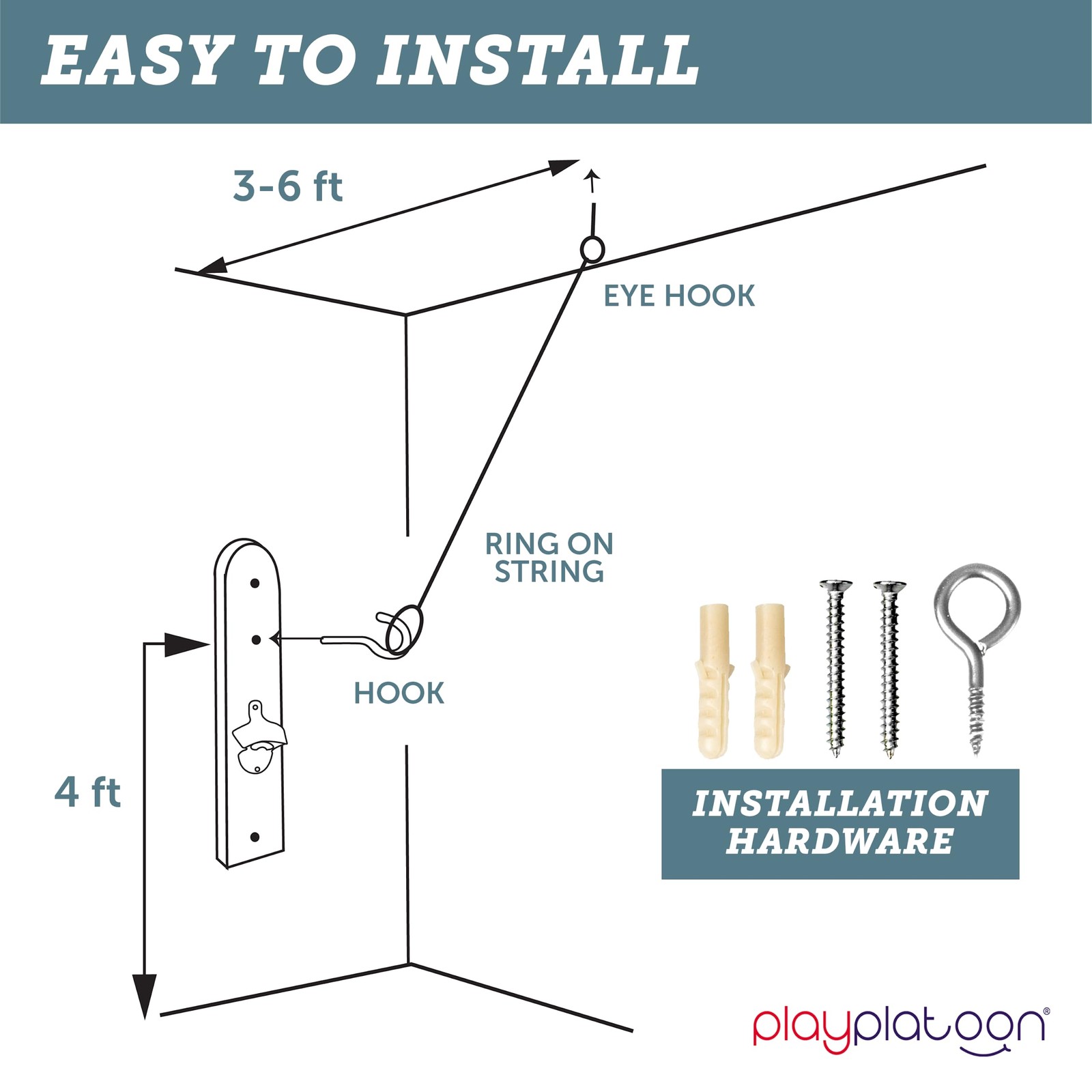 EASY TO INSTALL

3-6 ft

EYE HOOK

RING ON STRING

HOOK

4 ft

INSTALLATION HARDWARE

playplatoon®