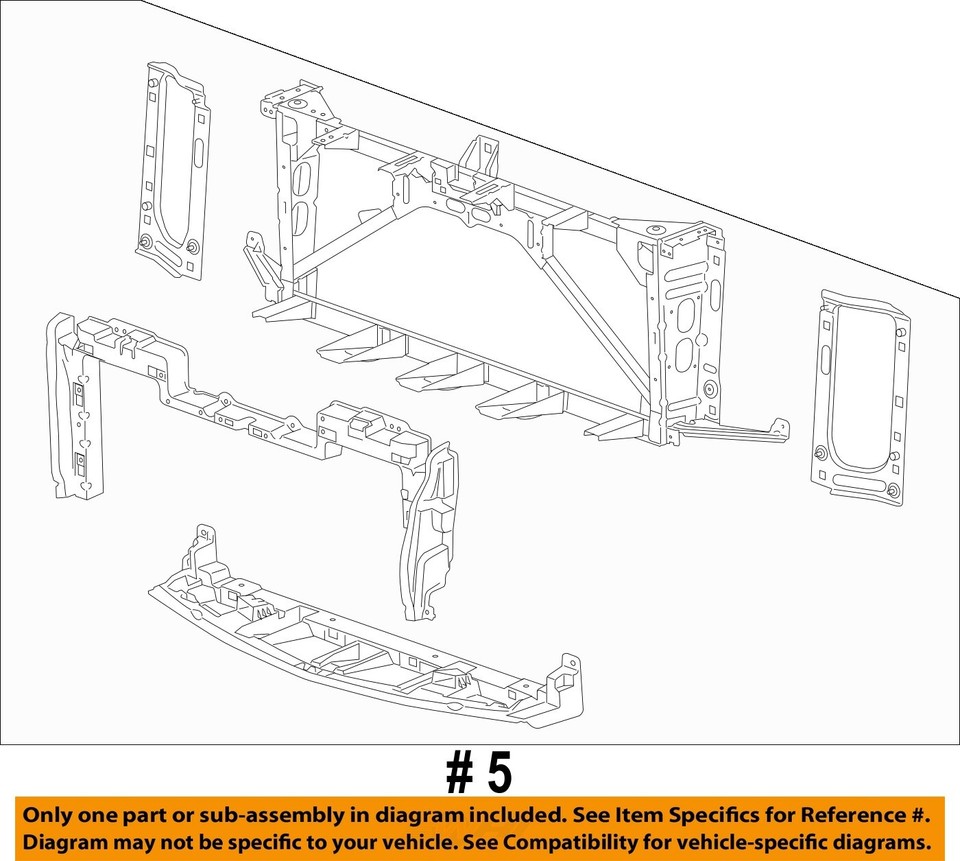 # 5

Only one part or sub-assembly in diagram included. See Item Specifics for Reference #.
Diagram may not be specific to your vehicle. See Compatibility for vehicle-specific diagrams.