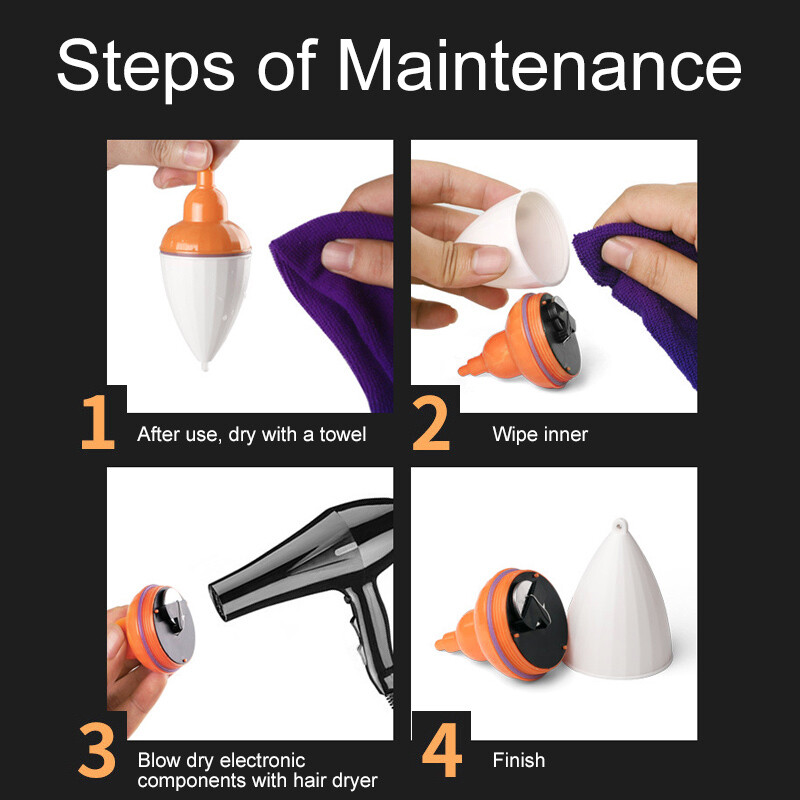 Steps of Maintenance

1 After use, dry with a towel

2 Wipe inner

3 Blow dry electronic components with hair dryer

4 Finish