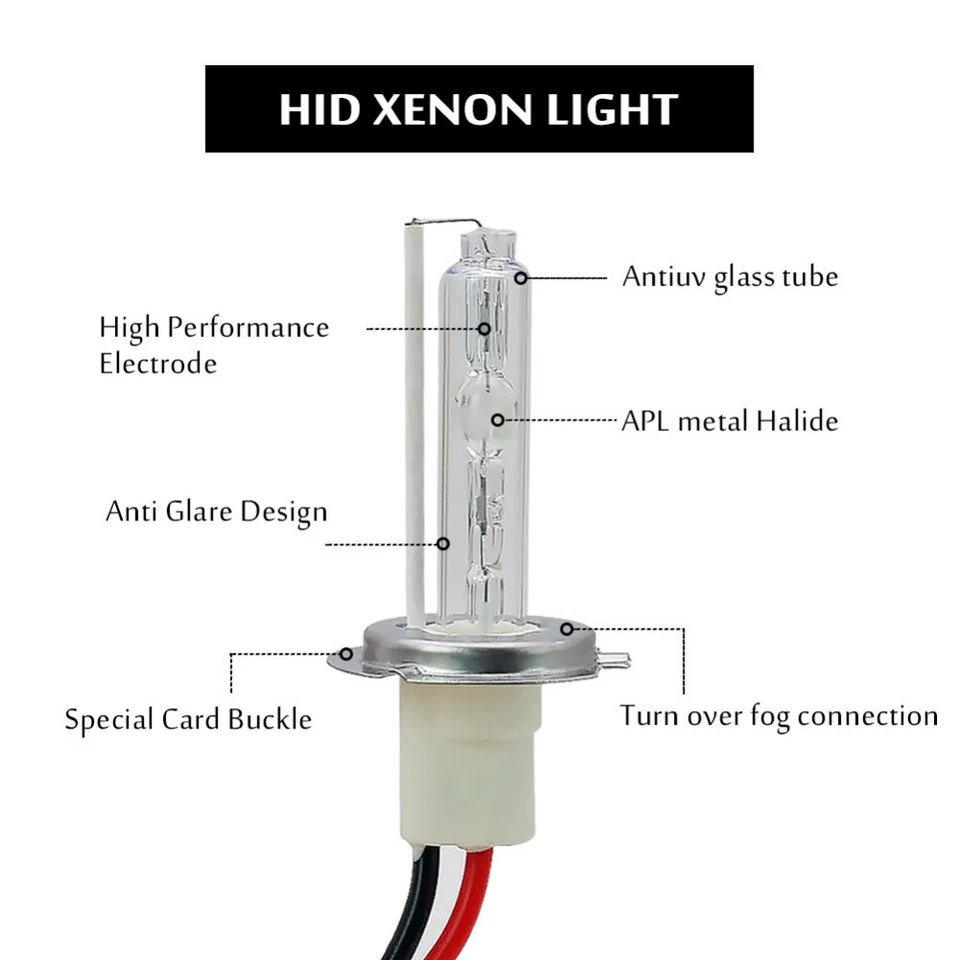 HID XENON LIGHT

Antiuv glass tube

High Performance Electrode

APL metal Halide

Anti Glare Design

Special Card Buckle

Turn over fog connection