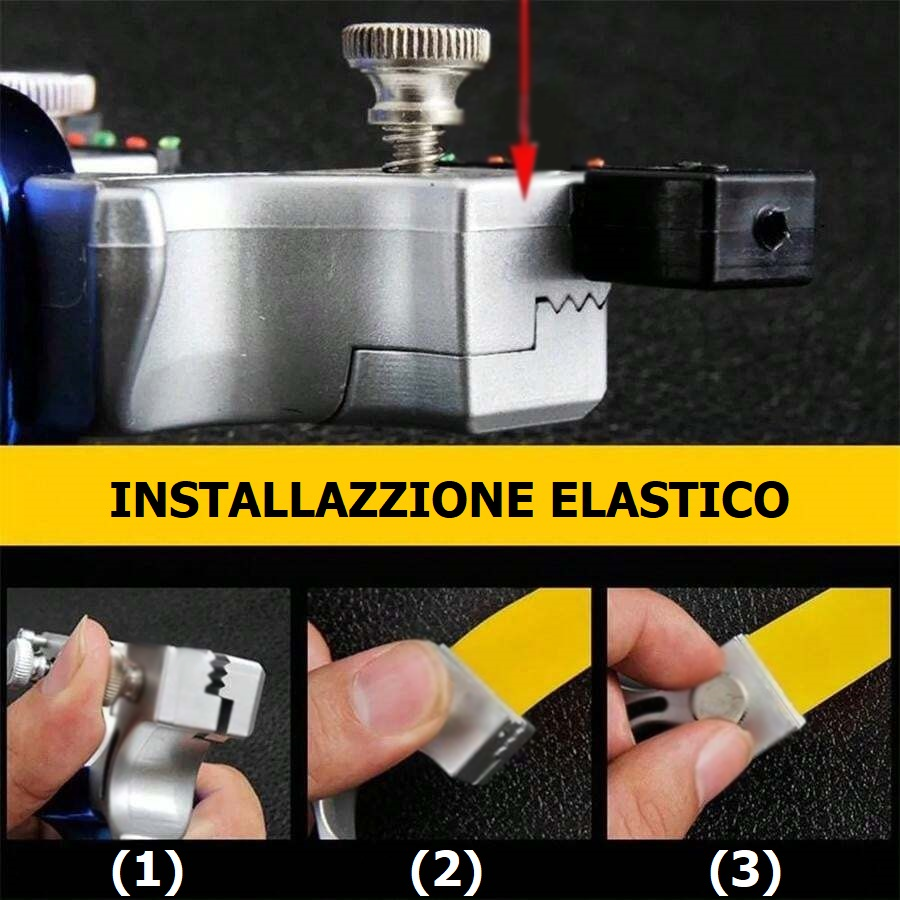 INSTALLAZZIONE ELASTICO

(1)

(2)

(3)