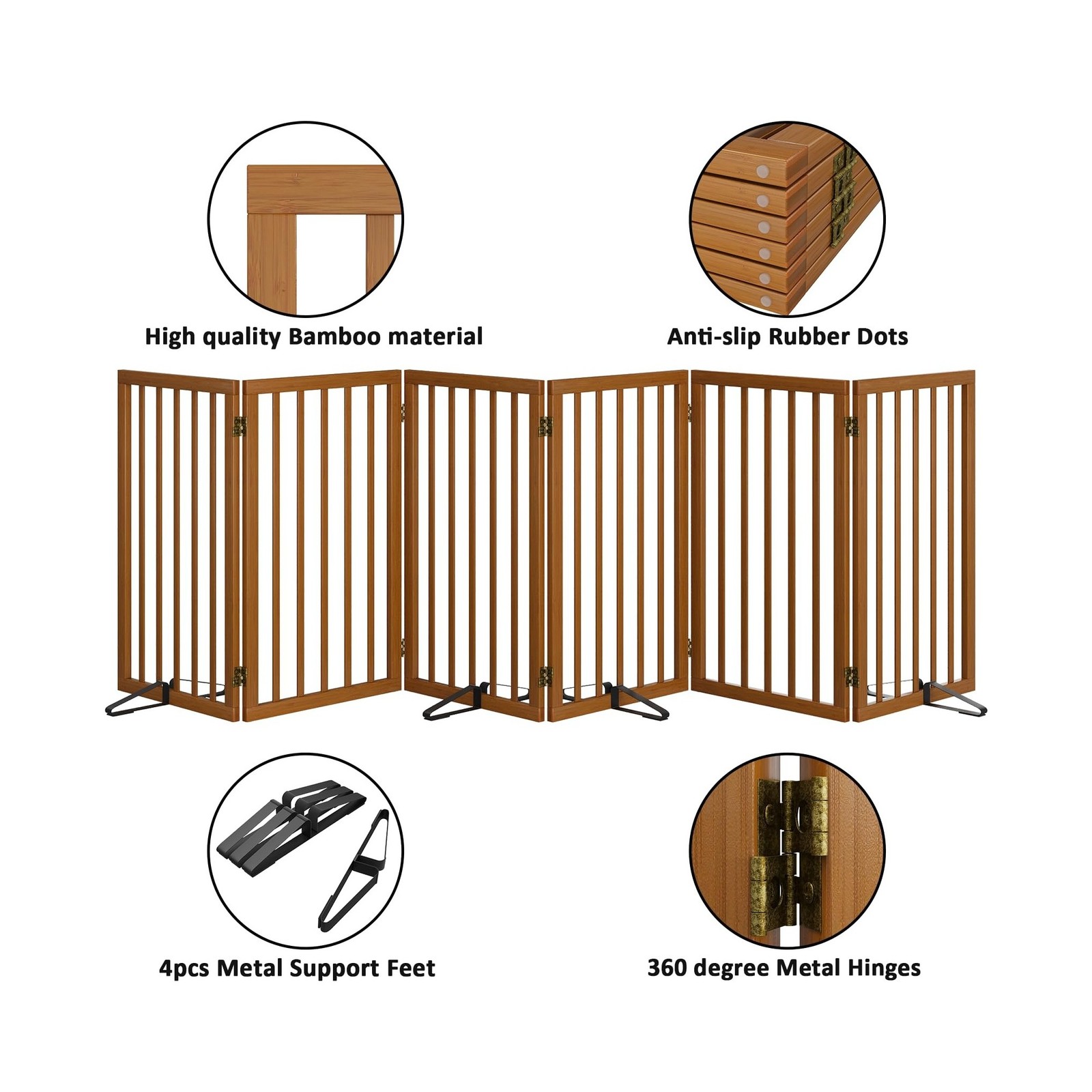 High quality Bamboo material

Anti-slip Rubber Dots

4pcs Metal Support Feet

360 degree Metal Hinges