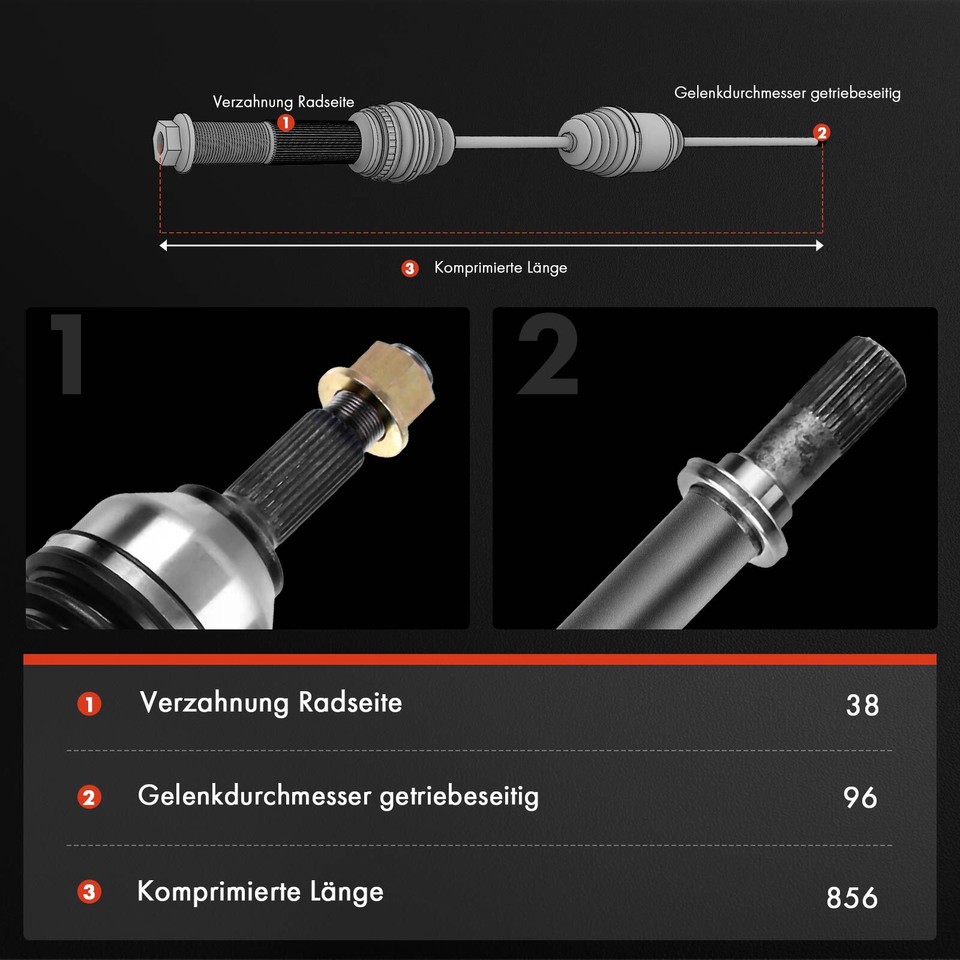 Verzahnung Radseite 1

Gelenkdurchmesser getriebeseitig 2

3 Komprimierte Länge

1

2

| | | |
|---|---|---|
| 1 | Verzahnung Radseite | 38 |
| 2 | Gelenkdurchmesser getriebeseitig | 96 |
| 3 | Komprimierte Länge | 856 |