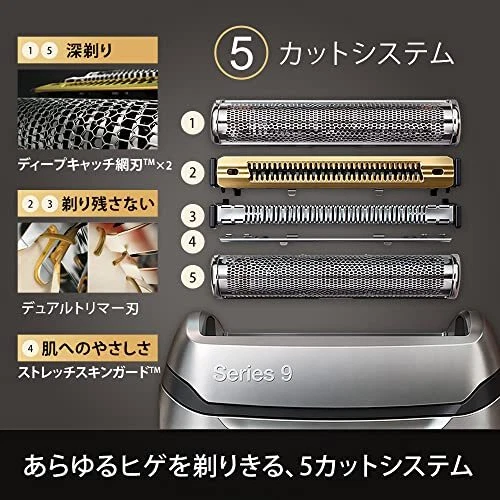 1 5 深剃り

ディープキャッチ網刃™×2

2 3 剃り残さない

デュアルトリマー刃

4 肌へのやさしさ

ストレッチスキンガード™

5 カットシステム

1

2

3

4

5

Series 9

あらゆるヒゲを剃りきる、5カットシステム