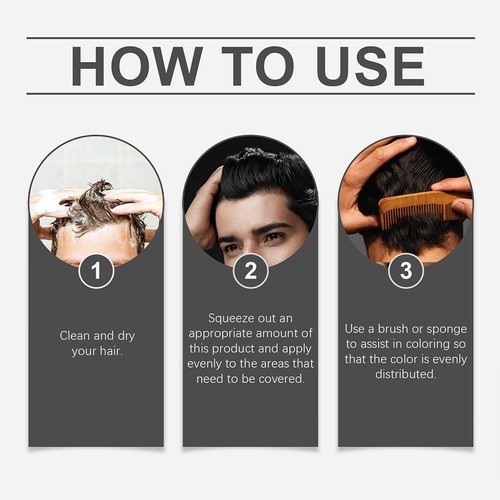 HOW TO USE

1

Clean and dry your hair.

2

Squeeze out an appropriate amount of this product and apply evenly to the areas that need to be covered.

3

Use a brush or sponge to assist in coloring so that the color is evenly distributed.