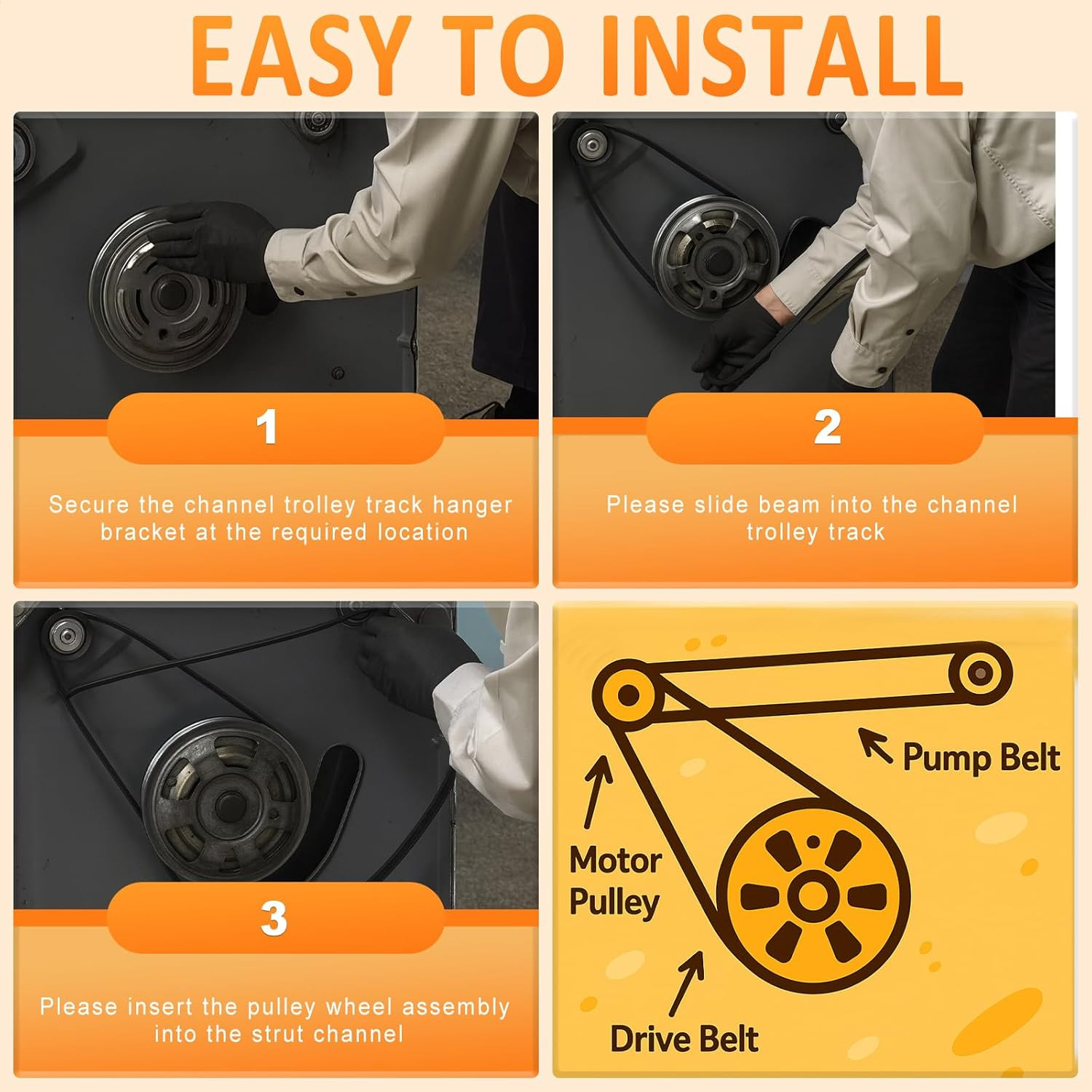 EASY TO INSTALL

1

Secure the channel trolley track hanger bracket at the required location

2

Please slide beam into the channel trolley track

3

Please insert the pulley wheel assembly into the strut channel

Pump Belt

Motor Pulley

Drive Belt