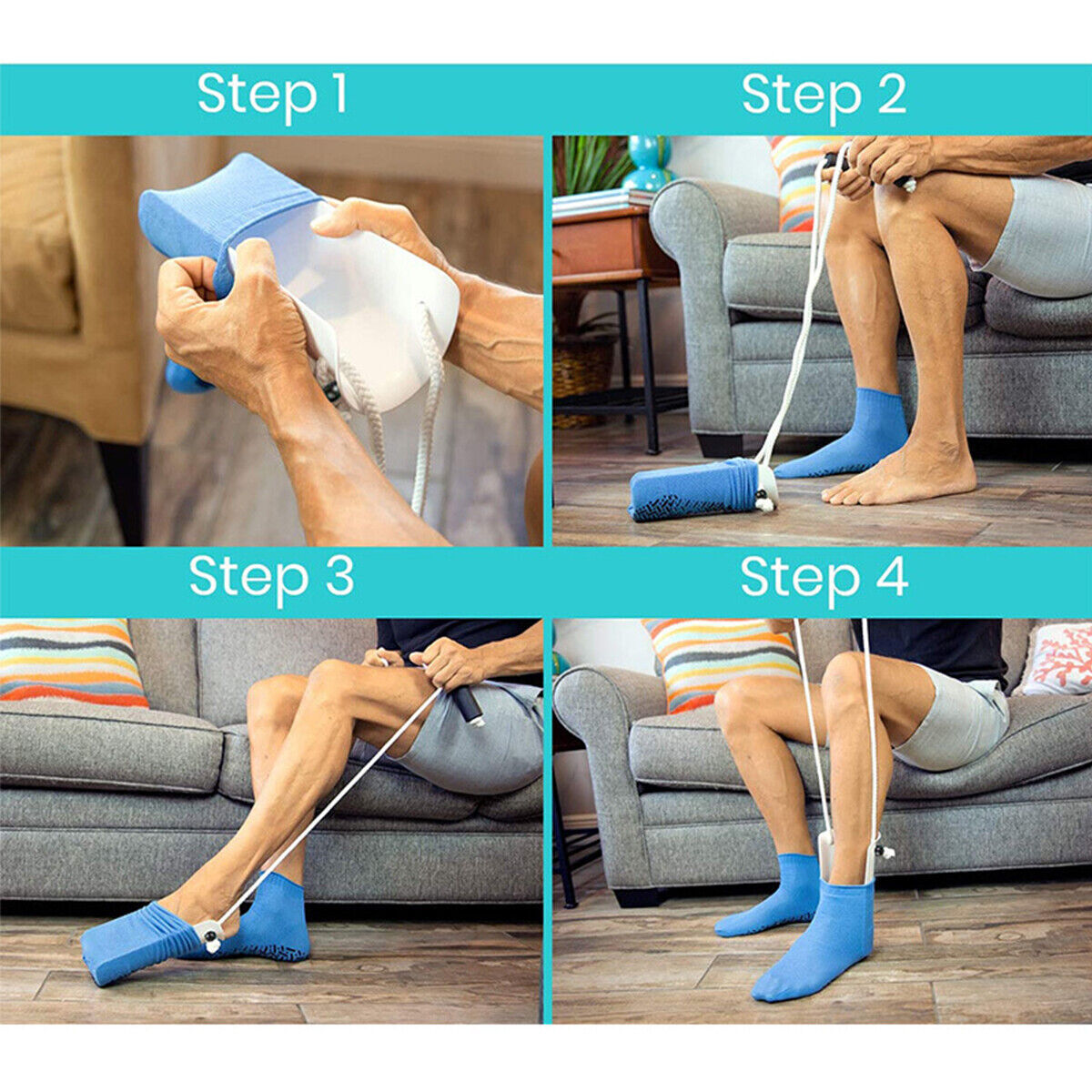 Step 1

Step 2

Step 3

Step 4