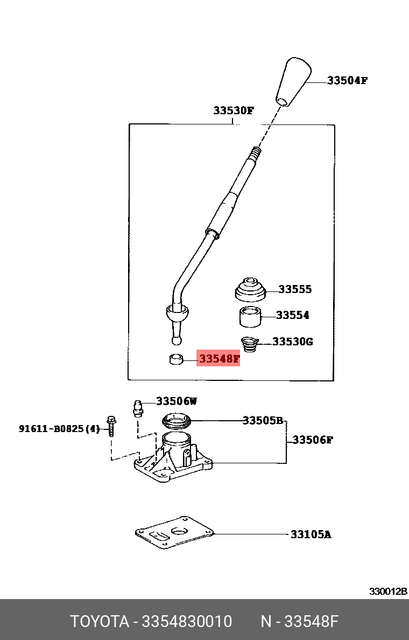 33504F

33530F

33555

33554

33530G

33548F

33506W

91611-B0825(4)

33505B

33506F

33105A

330012B

TOYOTA - 3354830010     N - 33548F