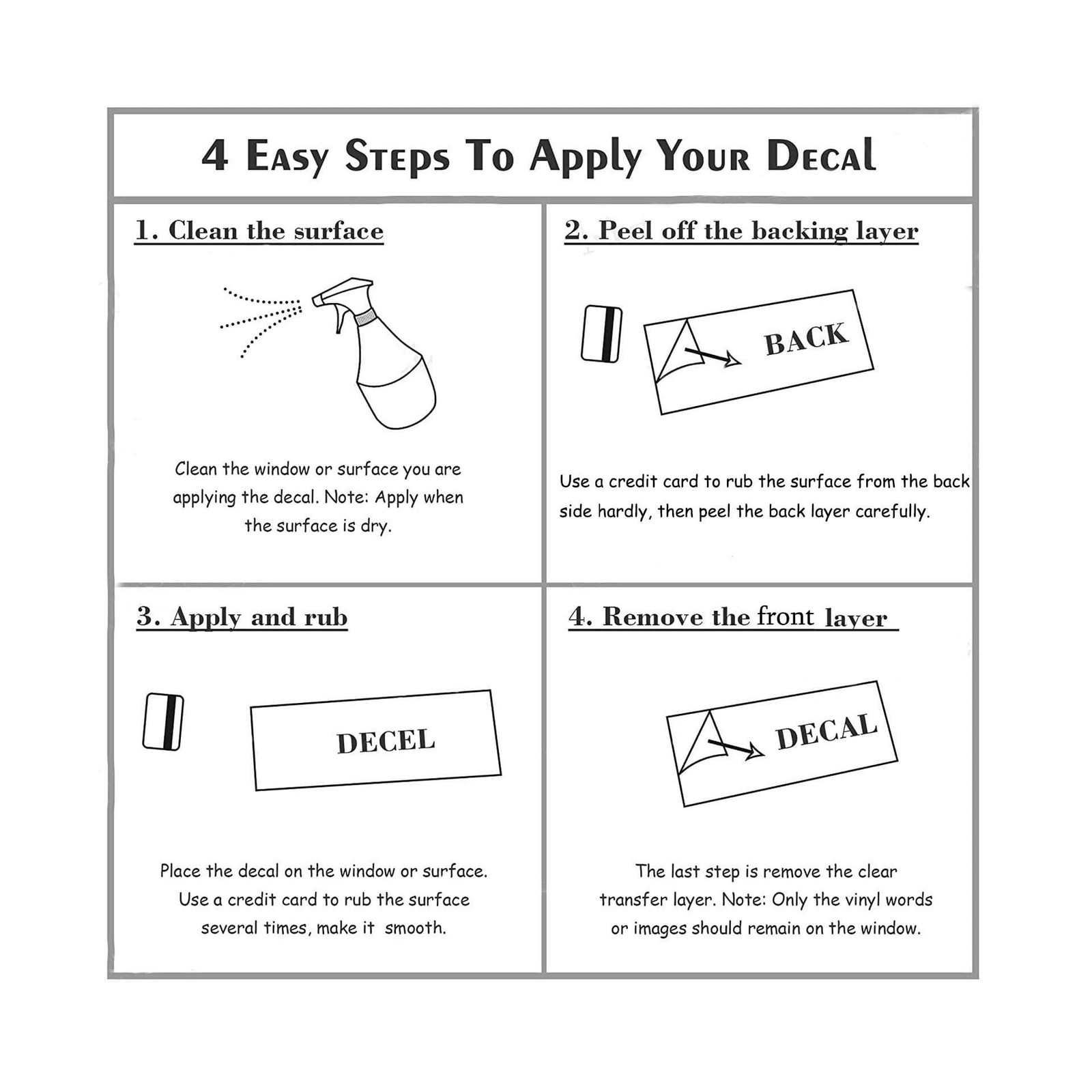 4 Easy Steps To Apply Your Decal

1. Clean the surface

Clean the window or surface you are applying the decal. Note: Apply when the surface is dry.

2. Peel off the backing layer

BACK

Use a credit card to rub the surface from the back side hardly, then peel the back layer carefully.

3. Apply and rub

DECEL

Place the decal on the window or surface. Use a credit card to rub the surface several times, make it smooth.

4. Remove the front layer

DECAL

The last step is remove the clear transfer layer. Note: Only the vinyl words or images should remain on the window.