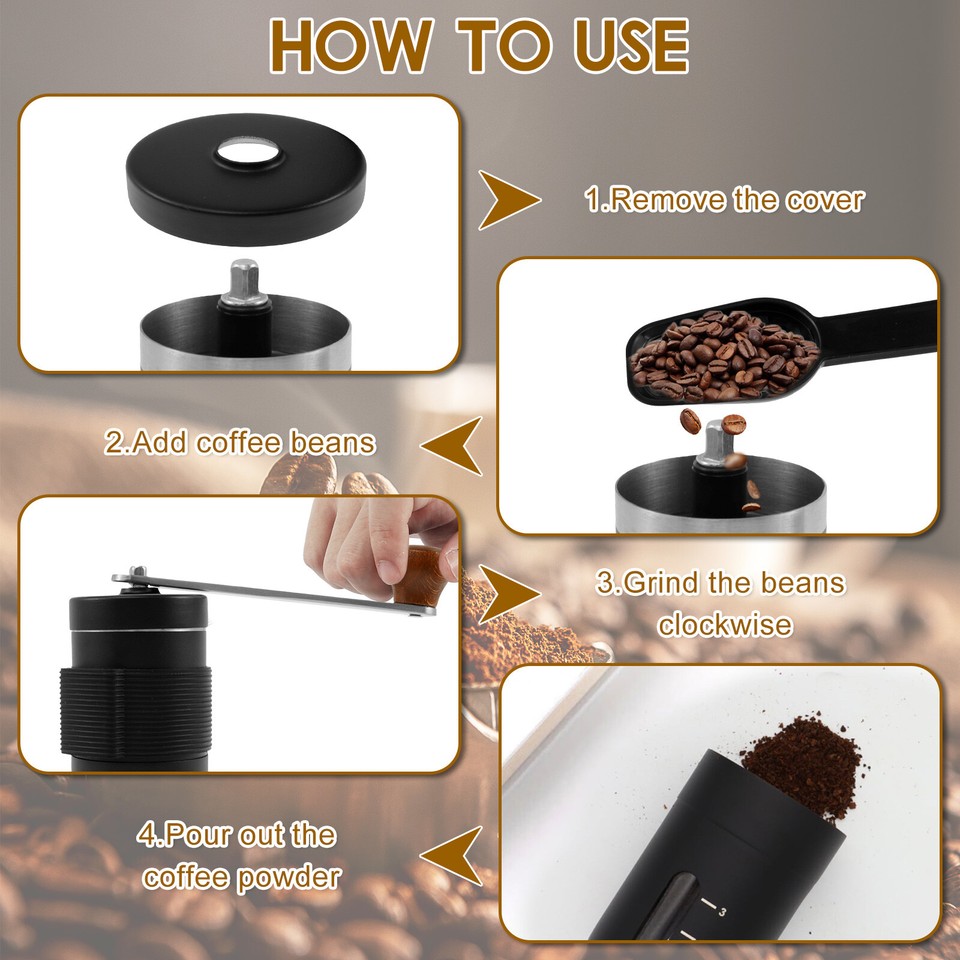 HOW TO USE

1.Remove the cover

2.Add coffee beans

3.Grind the beans clockwise

4.Pour out the coffee powder

3