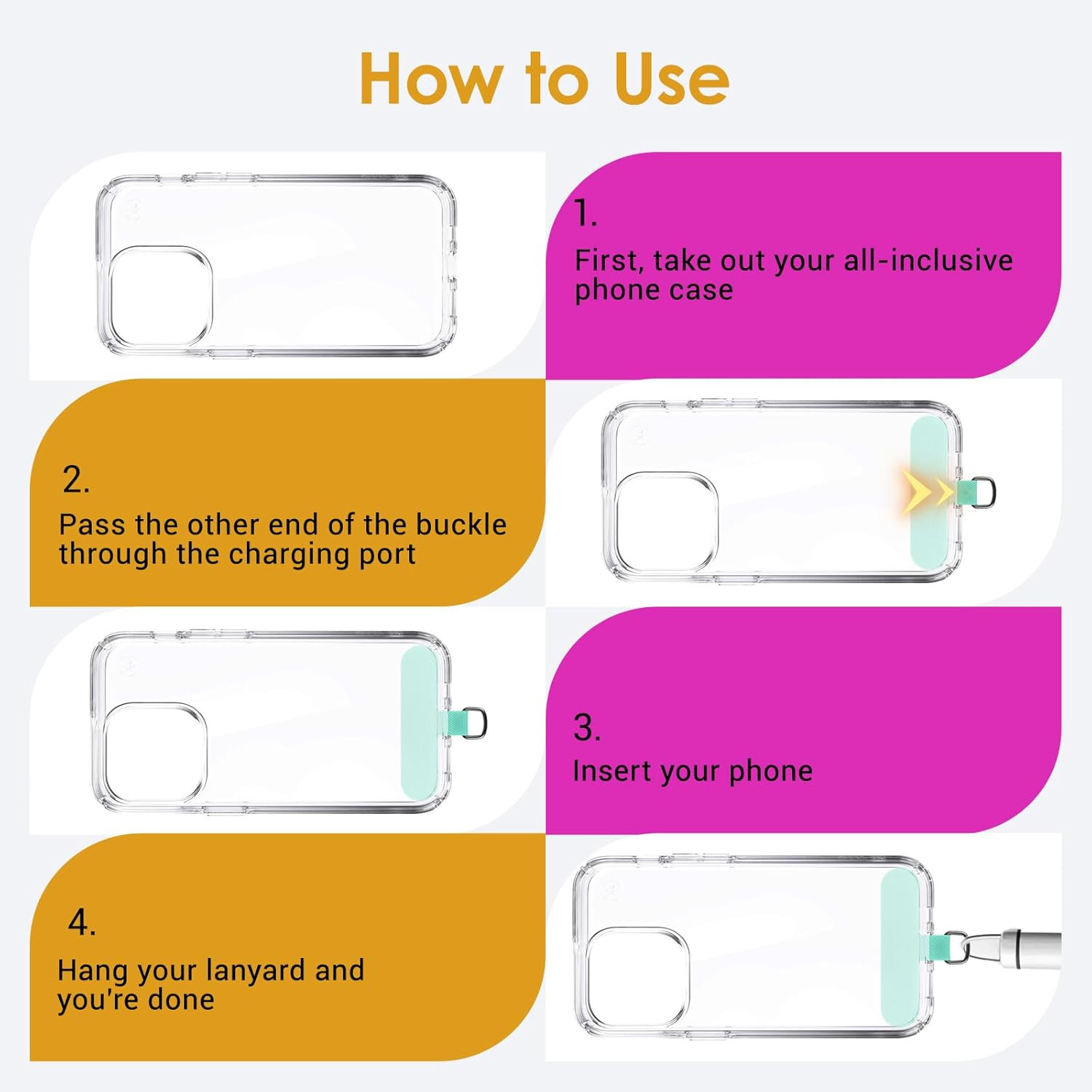 How to Use

1.

First, take out your all-inclusive phone case

2.

Pass the other end of the buckle through the charging port

3.

Insert your phone

4.

Hang your lanyard and you're done