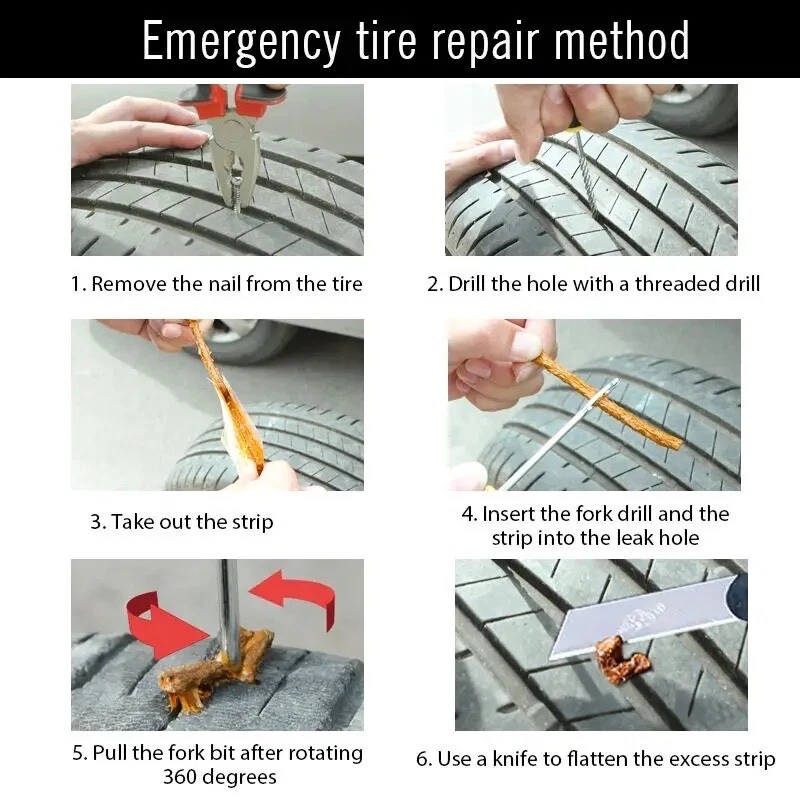 Emergency tire repair method

1. Remove the nail from the tire

2. Drill the hole with a threaded drill

3. Take out the strip

4. Insert the fork drill and the strip into the leak hole

5. Pull the fork bit after rotating 360 degrees

6. Use a knife to flatten the excess strip