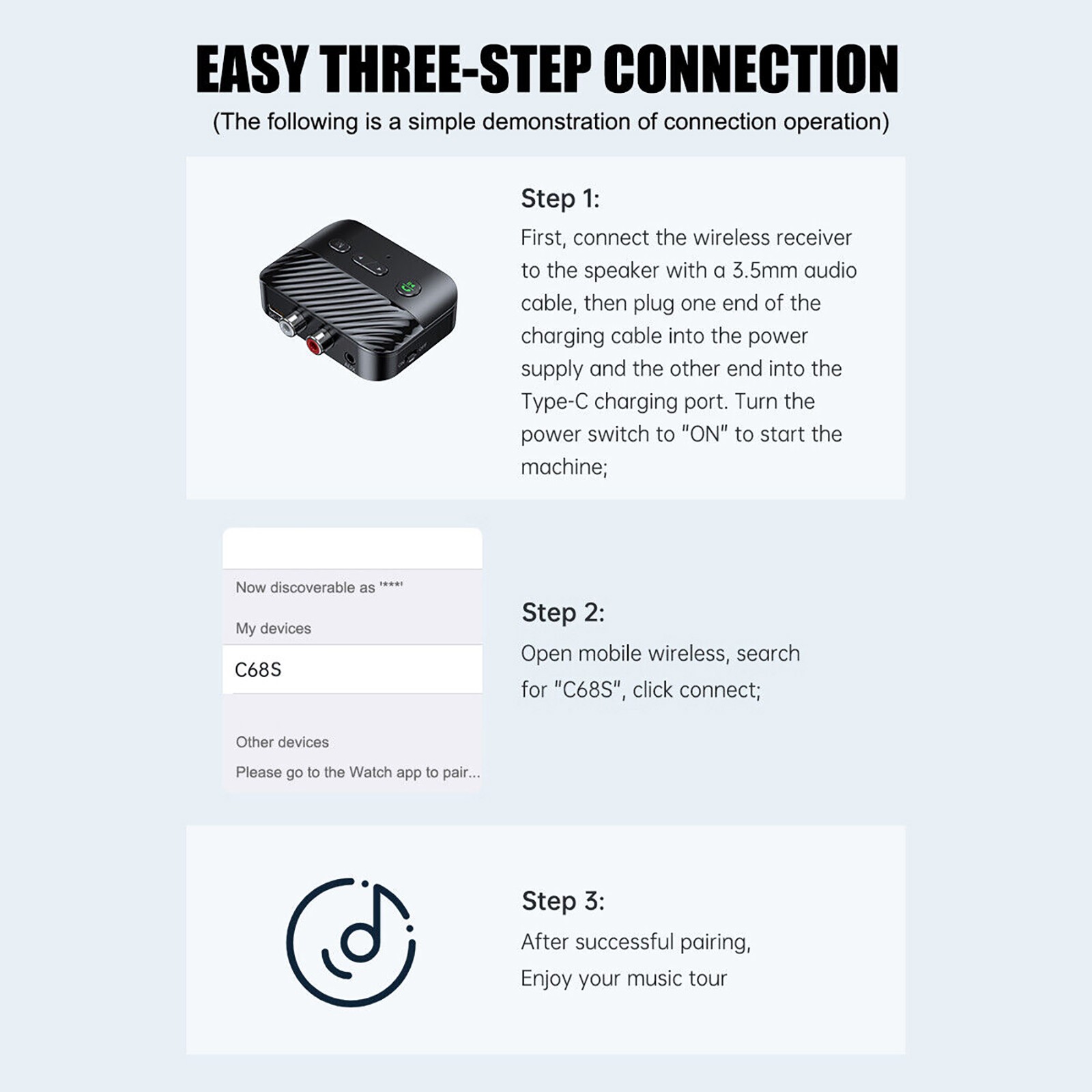 EASY THREE-STEP CONNECTION

(The following is a simple demonstration of connection operation)

Step 1:

First, connect the wireless receiver to the speaker with a 3.5mm audio cable, then plug one end of the charging cable into the power supply and the other end into the Type-C charging port. Turn the power switch to "ON" to start the machine;

Now discoverable as '***'

My devices

C68S

Other devices

Please go to the Watch app to pair...

Step 2:

Open mobile wireless, search for "C68S", click connect;

Step 3:

After successful pairing, Enjoy your music tour