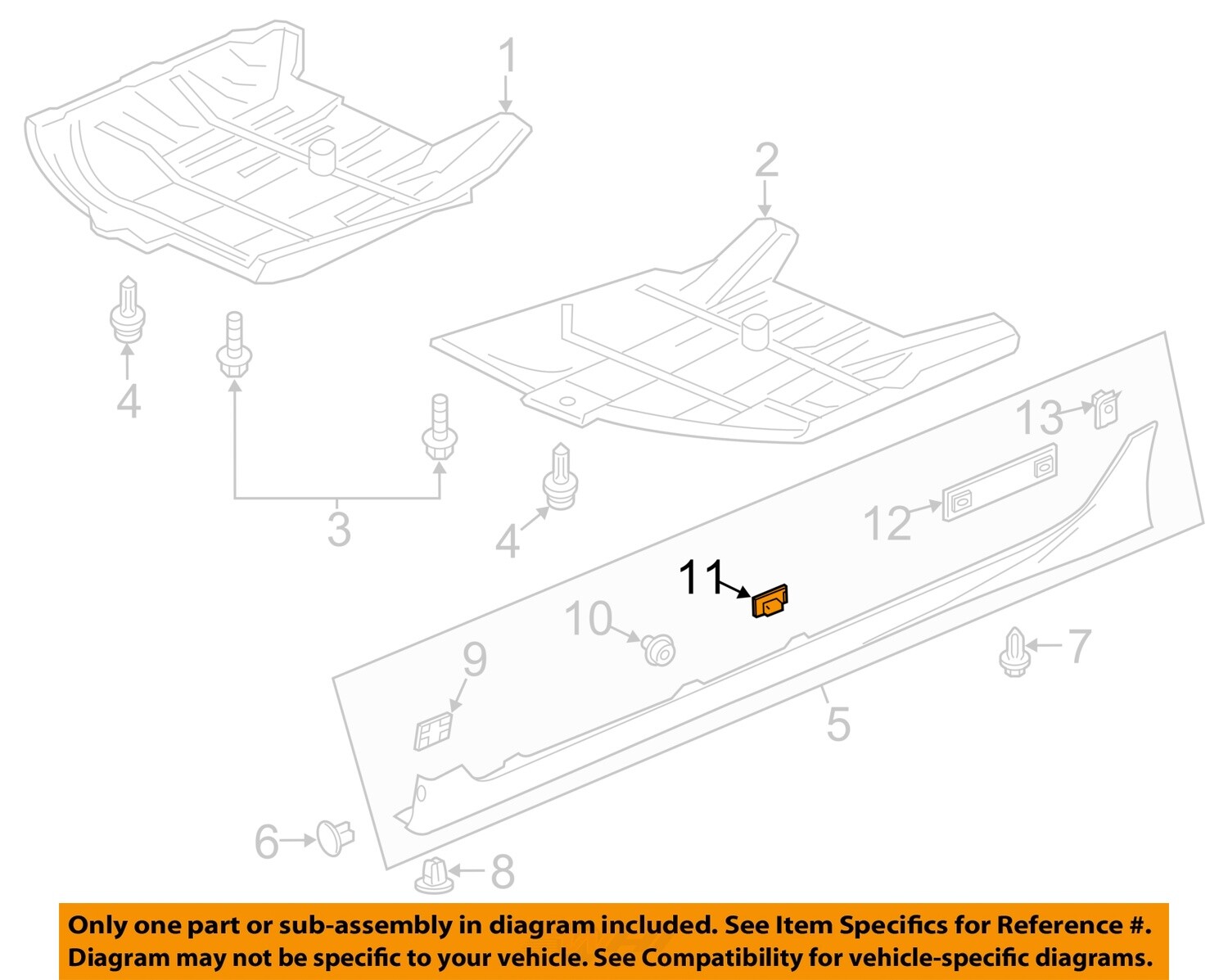 1

2

4

3

4

13

12

11

10

9

7

5

6

8

Only one part or sub-assembly in diagram included. See Item Specifics for Reference #. Diagram may not be specific to your vehicle. See Compatibility for vehicle-specific diagrams.