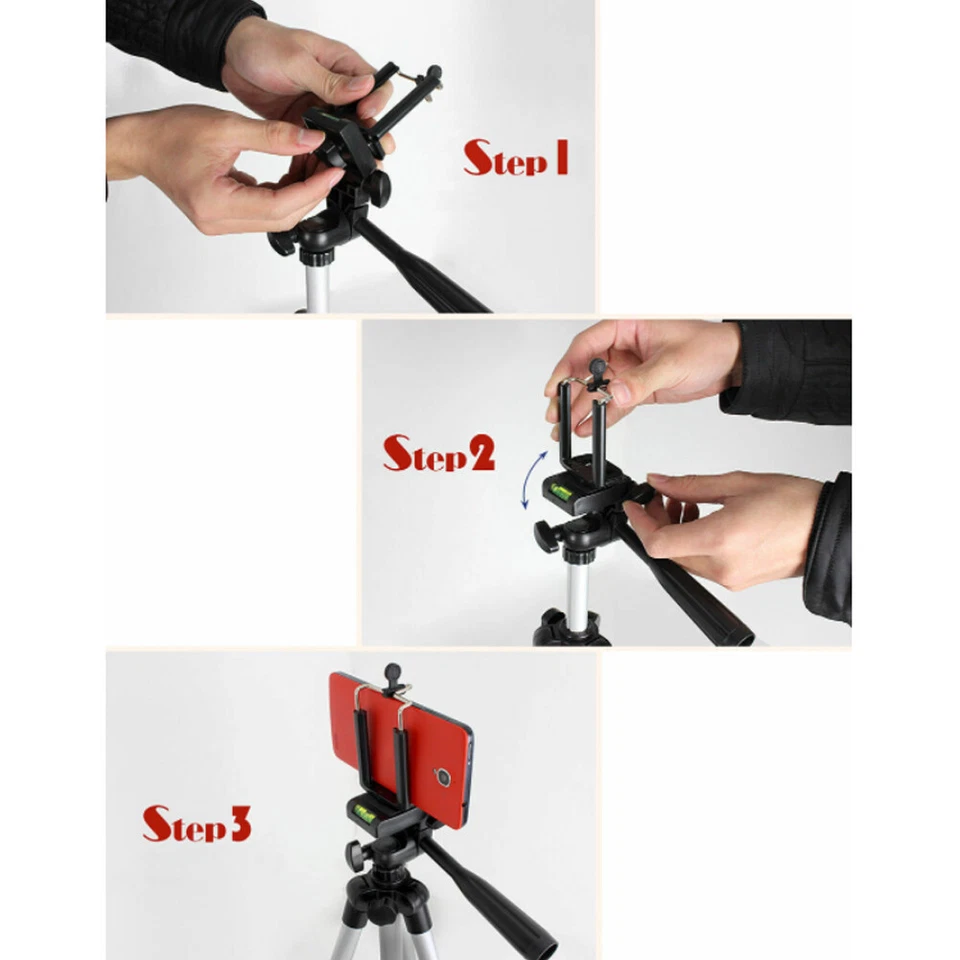 Step 1

Step 2

Step 3