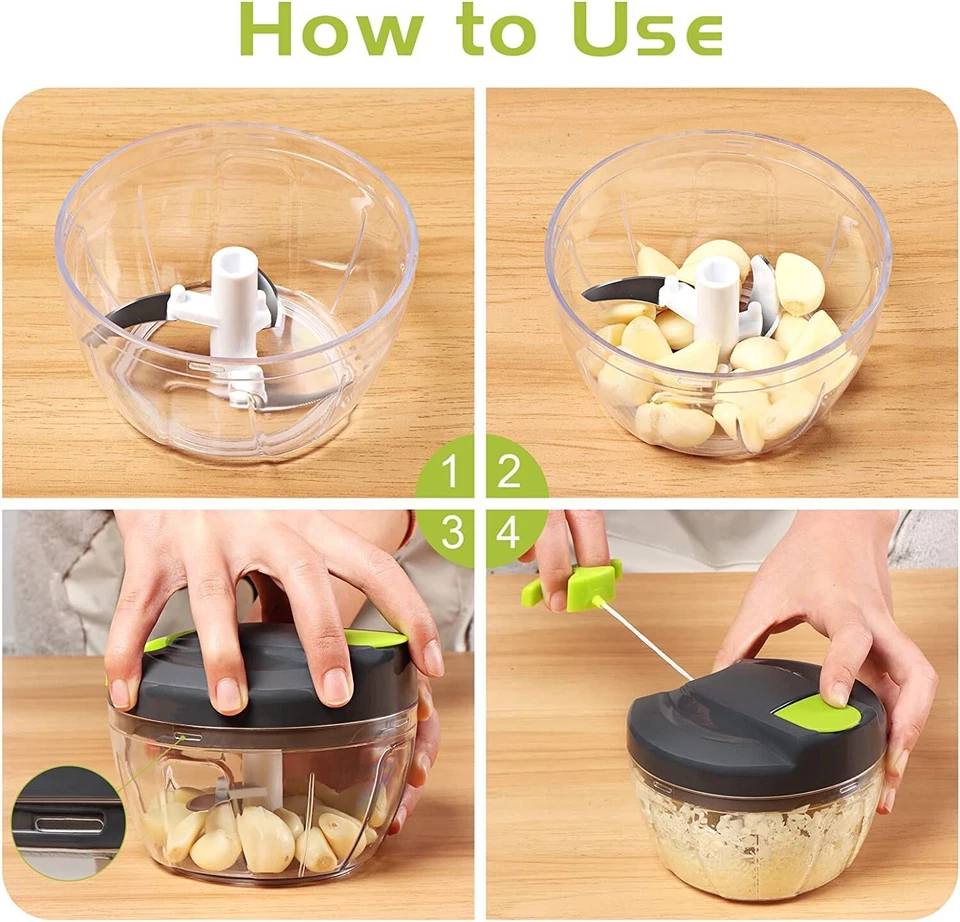 How to Use

1

2

3

4