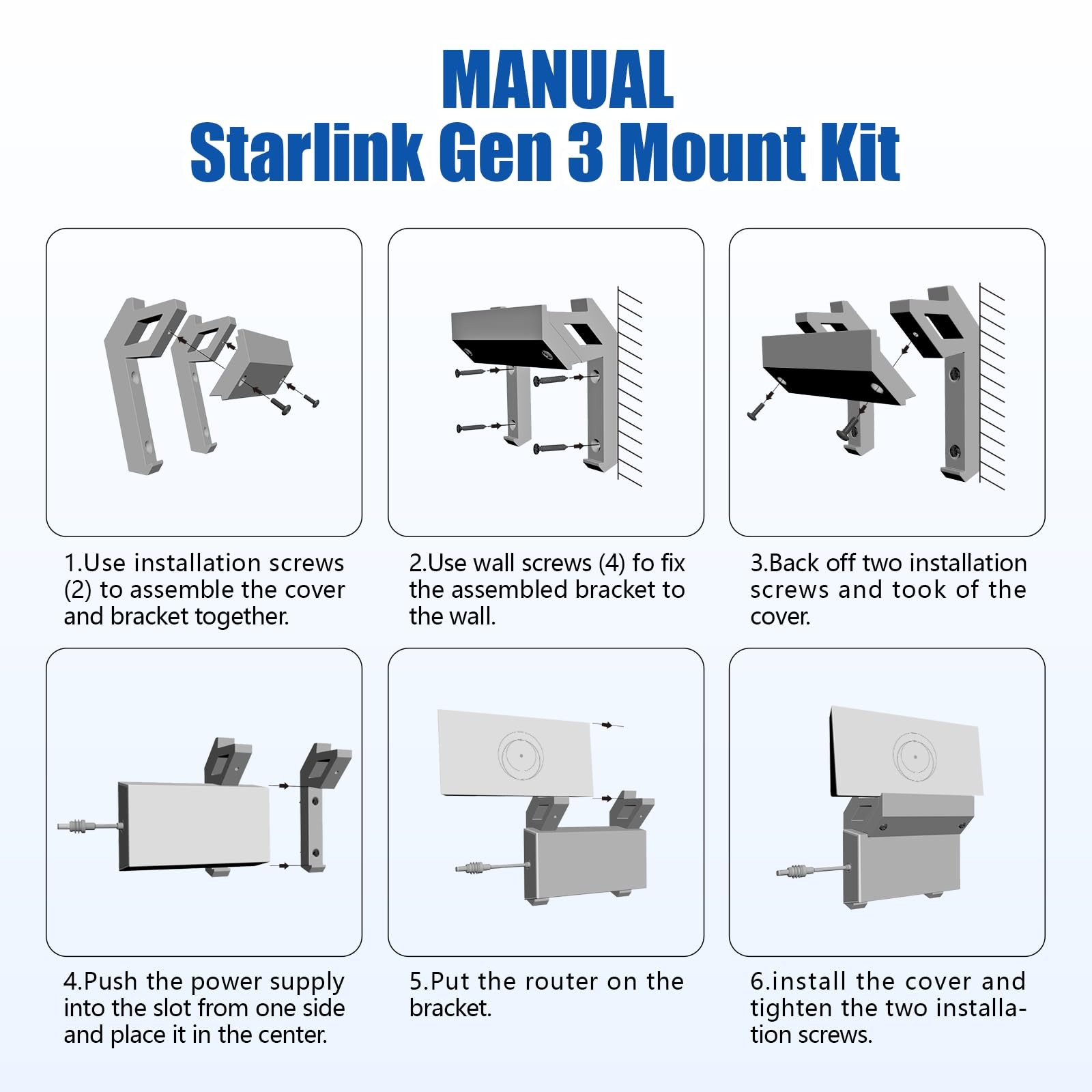 MANUAL
Starlink Gen 3 Mount Kit

1.Use installation screws (2) to assemble the cover and bracket together.

2.Use wall screws (4) fo fix the assembled bracket to the wall.

3.Back off two installation screws and took of the cover.

4.Push the power supply into the slot from one side and place it in the center.

5.Put the router on the bracket.

6.install the cover and tighten the two installation screws.