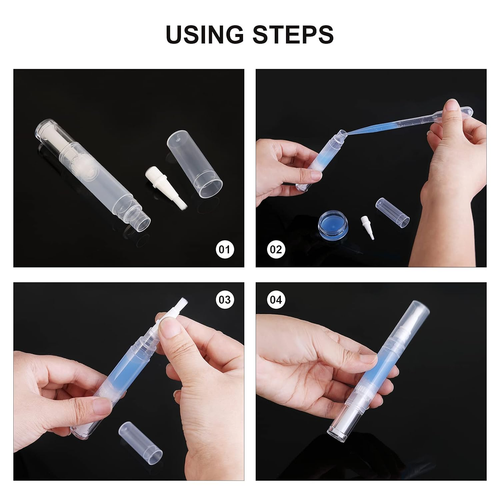 USING STEPS

01

02

03

04