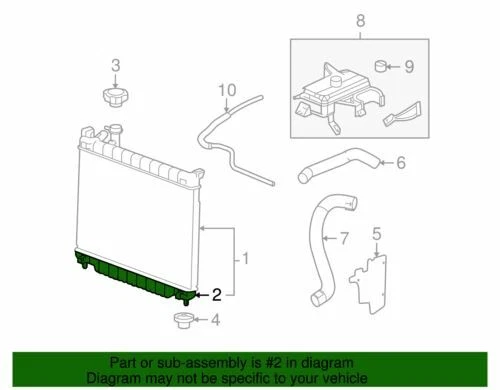 8
3
9
10
6
7
5
1
2
4

Part or sub-assembly is #2 in diagram
Diagram may not be specific to your vehicle