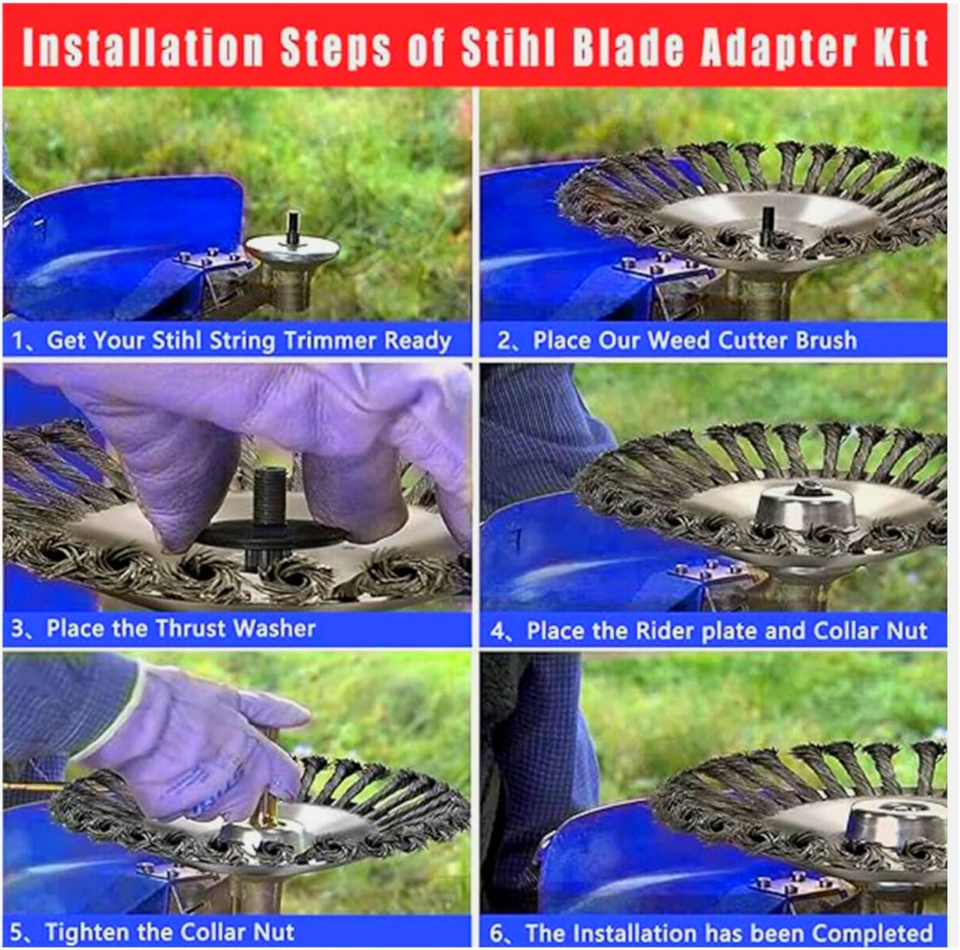 Installation Steps of Stihl Blade Adapter Kit

1、Get Your Stihl String Trimmer Ready

2、Place Our Weed Cutter Brush

3、Place the Thrust Washer

4、Place the Rider plate and Collar Nut

5、Tighten the Collar Nut

6、The Installation has been Completed