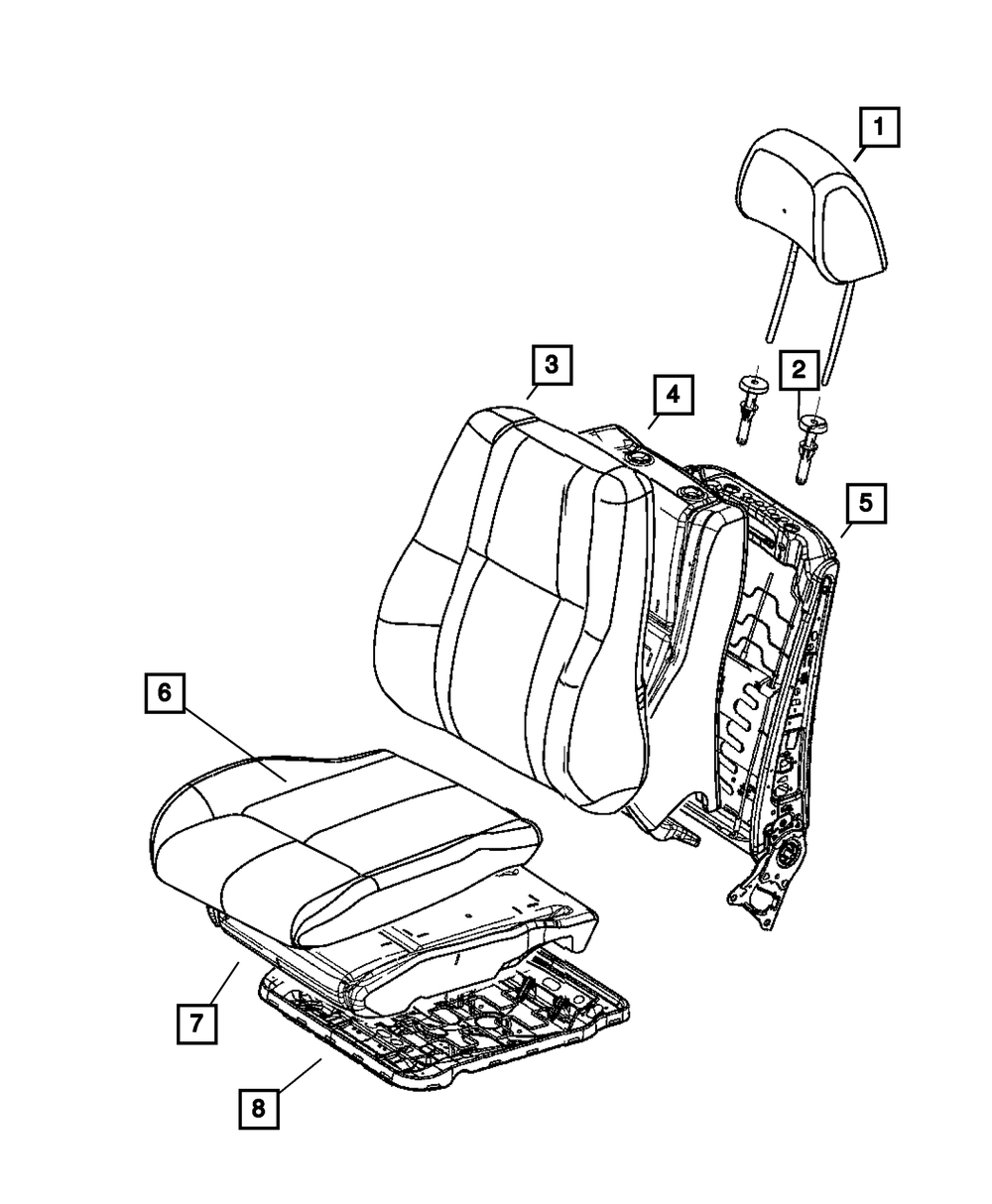 1
2
3
4
5
6
7
8