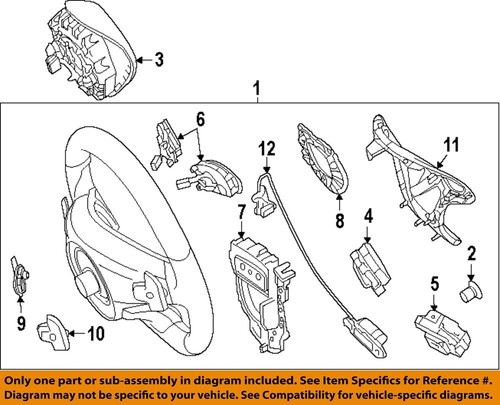 3

1

6

12

11

8

7

4

2

5

9

10

Only one part or sub-assembly in diagram included. See Item Specifics for Reference #.
Diagram may not be specific to your vehicle. See Compatibility for vehicle-specific diagrams.