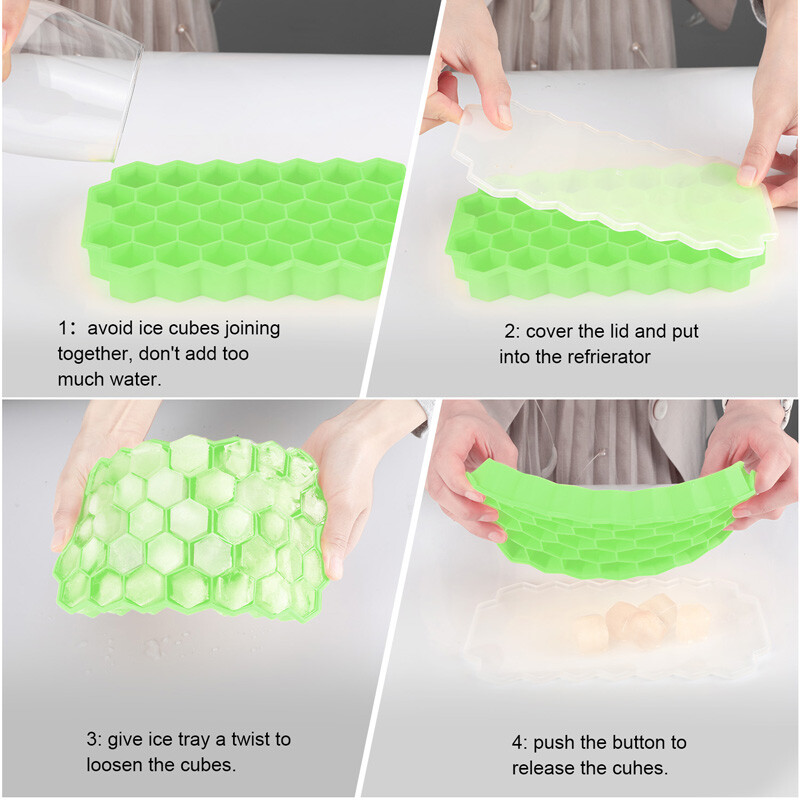 1: avoid ice cubes joining together, don't add too much water.

2: cover the lid and put into the refrierator

3: give ice tray a twist to loosen the cubes.

4: push the button to release the cuhes.