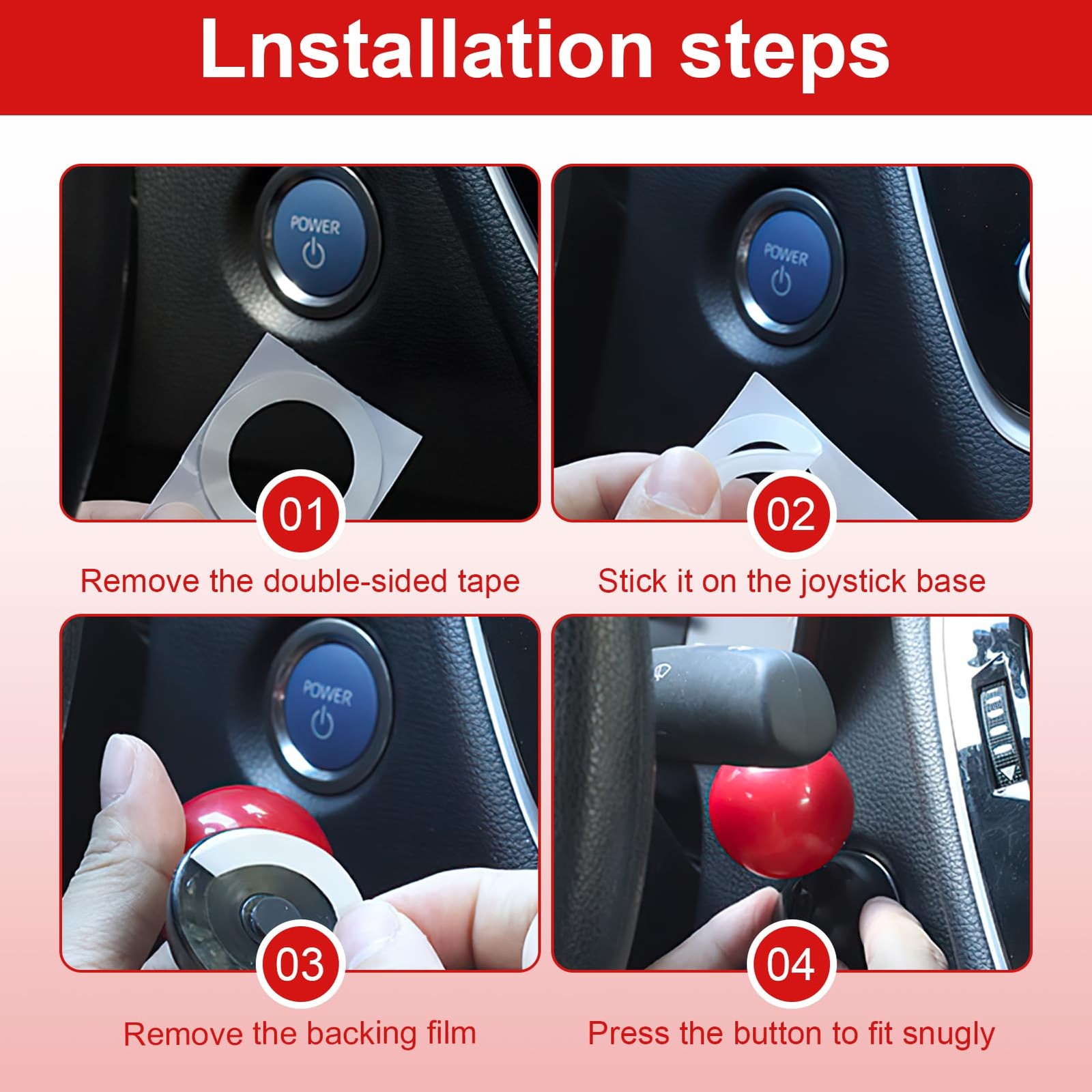 Lnstallation steps

POWER

01

Remove the double-sided tape

POWER

02

Stick it on the joystick base

POWER

03

Remove the backing film

04

Press the button to fit snugly